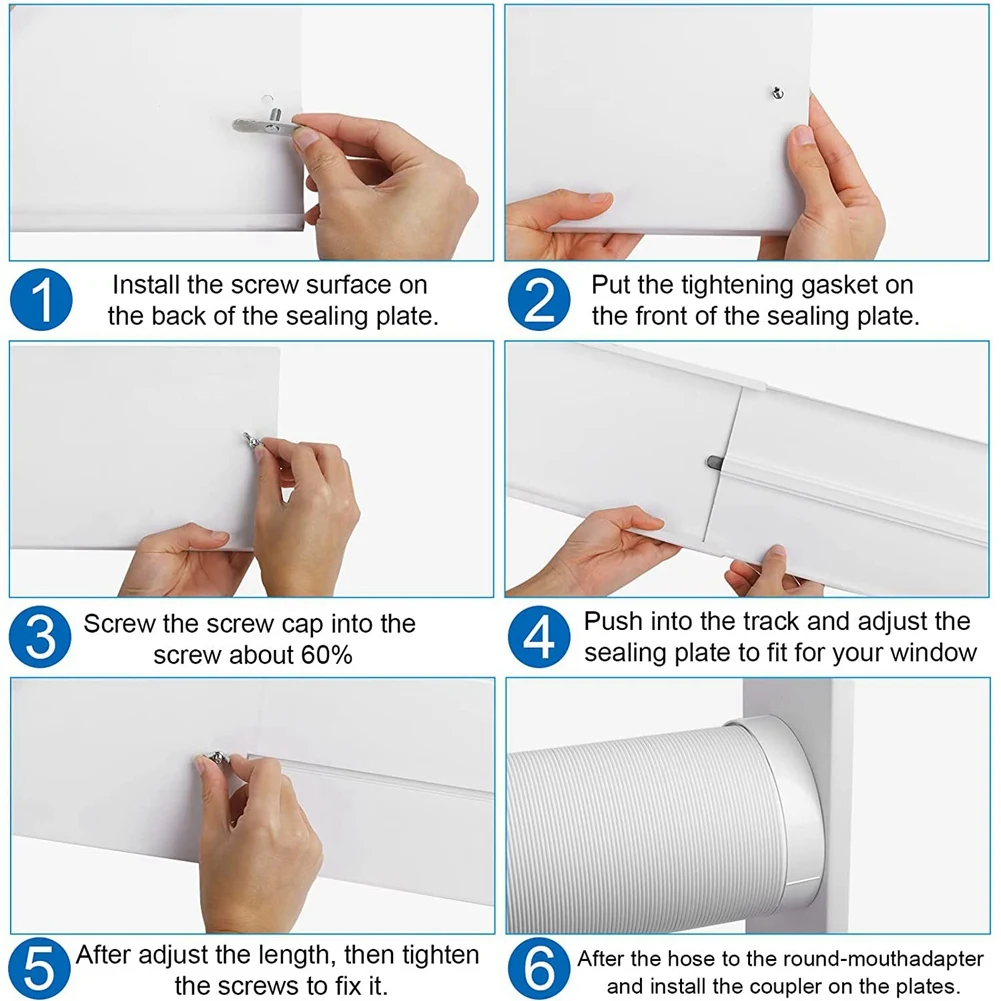 1 Install the screw surface on the back of the sealing plate.

2 Put the tightening gasket on the front of the sealing plate.

3 Screw the screw cap into the screw about 60%

4 Push into the track and adjust the sealing plate to fit for your window

5 After adjust the length, then tighten the screws to fix it.

6 After the hose to the round-mouthadapter and install the coupler on the plates.