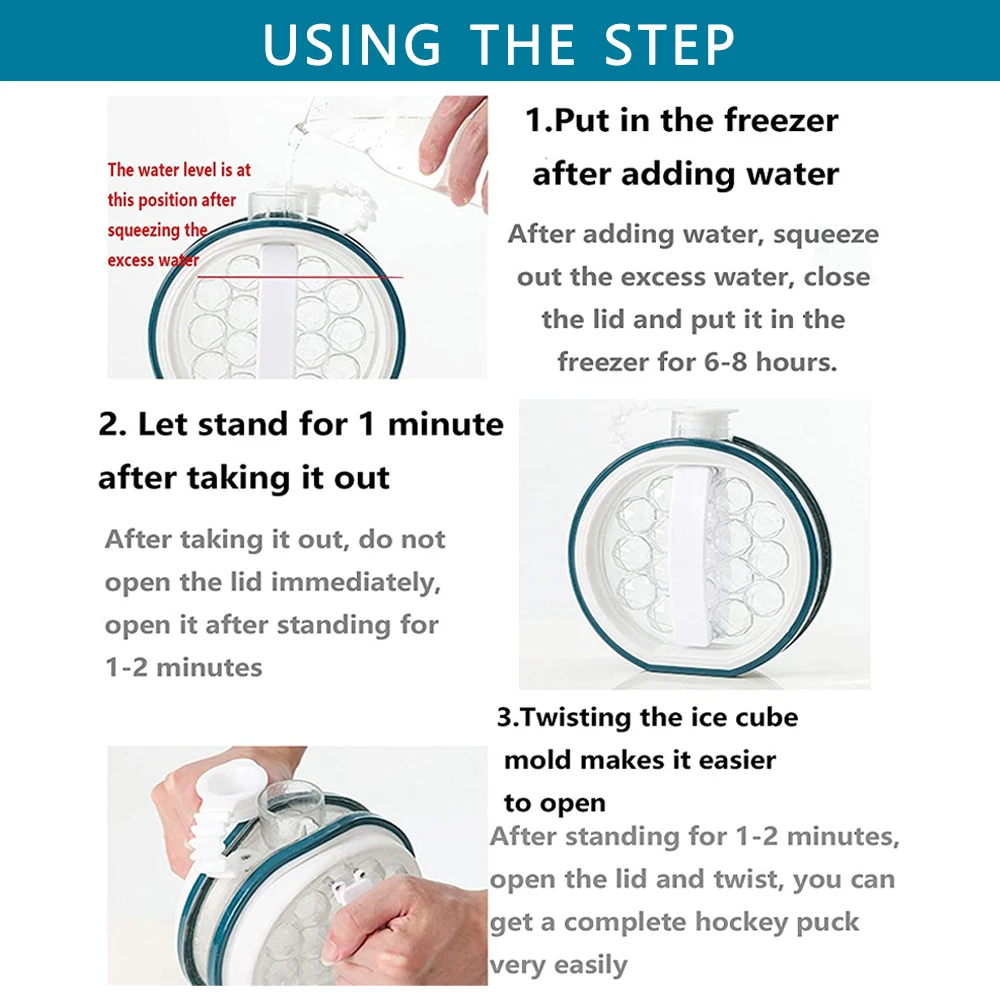 USING THE STEP

The water level is at this position after squeezing the excess water

1.Put in the freezer after adding water

After adding water, squeeze out the excess water, close the lid and put it in the freezer for 6-8 hours.

2. Let stand for 1 minute after taking it out

After taking it out, do not open the lid immediately, open it after standing for 1-2 minutes

3.Twisting the ice cube mold makes it easier to open

After standing for 1-2 minutes, open the lid and twist, you can get a complete hockey puck very easily