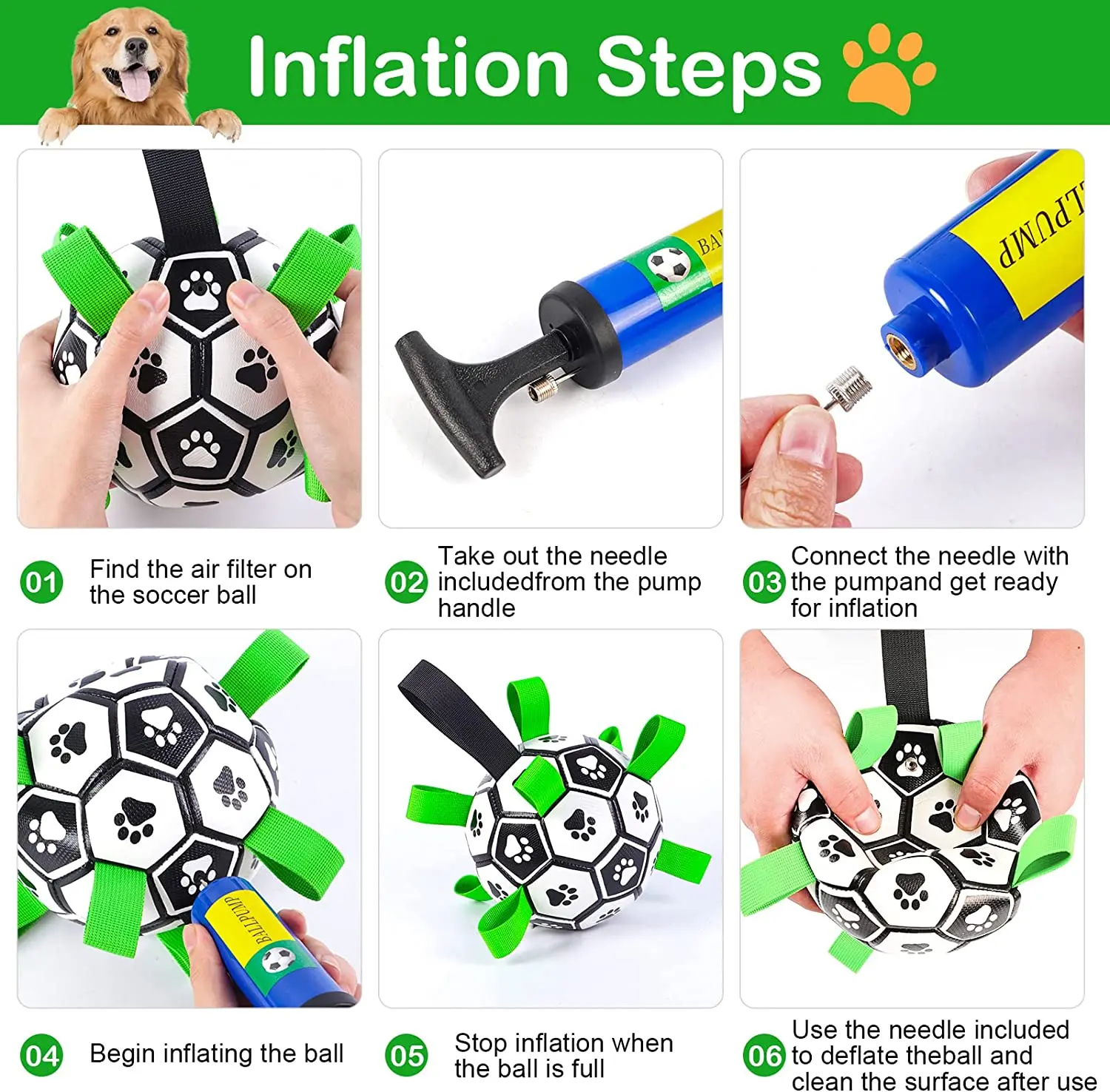 Inflation Steps

BA

LPUMP

01 Find the air filter on the soccer ball

02 Take out the needle includedfrom the pump handle

03 Connect the needle with the pumpand get ready for inflation

BALLPUMP

04 Begin inflating the ball

05 Stop inflation when the ball is full

06 Use the needle included to deflate theball and clean the surface after use