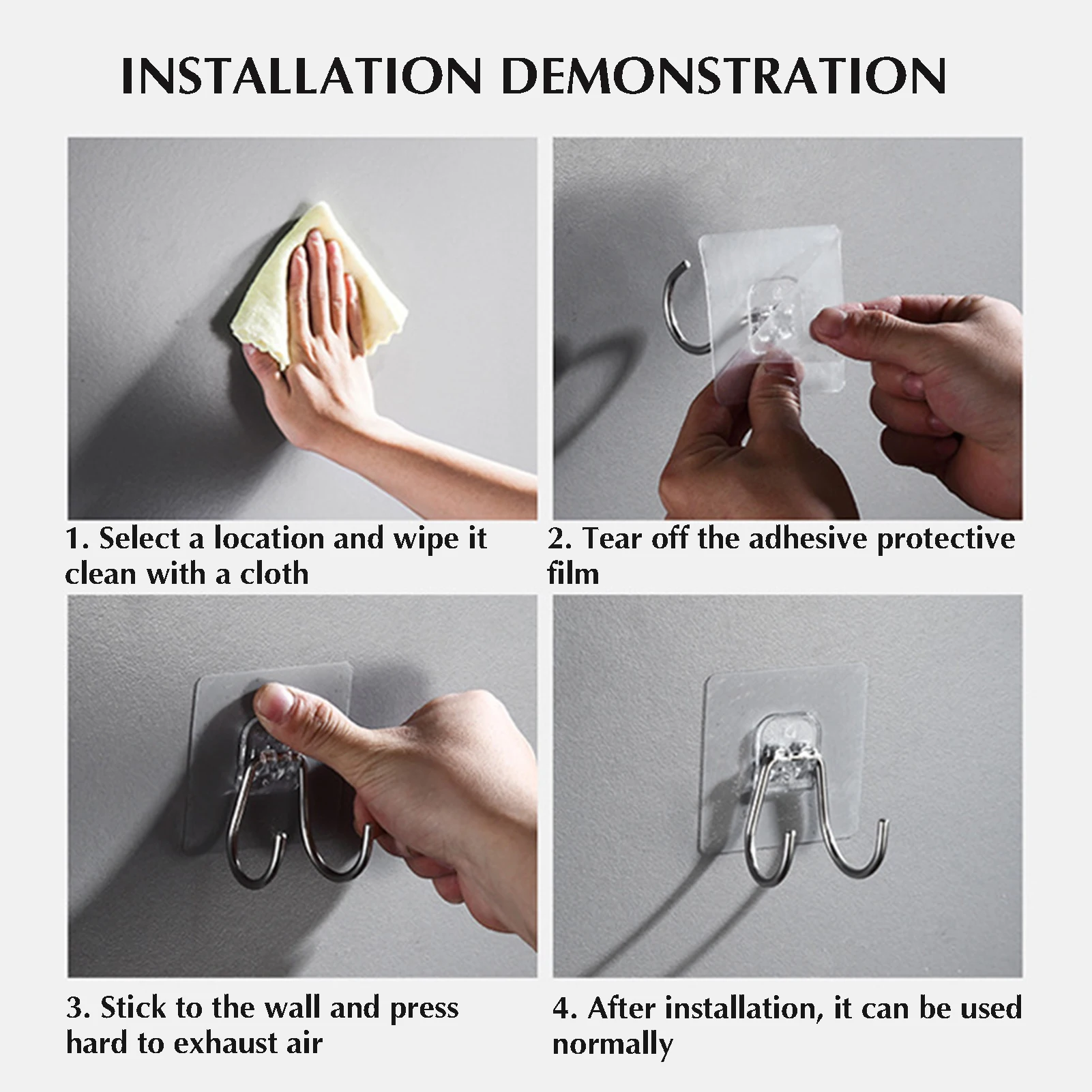 INSTALLATION DEMONSTRATION

1. Select a location and wipe it clean with a cloth

2. Tear off the adhesive protective film

3. Stick to the wall and press hard to exhaust air

4. After installation, it can be used normally