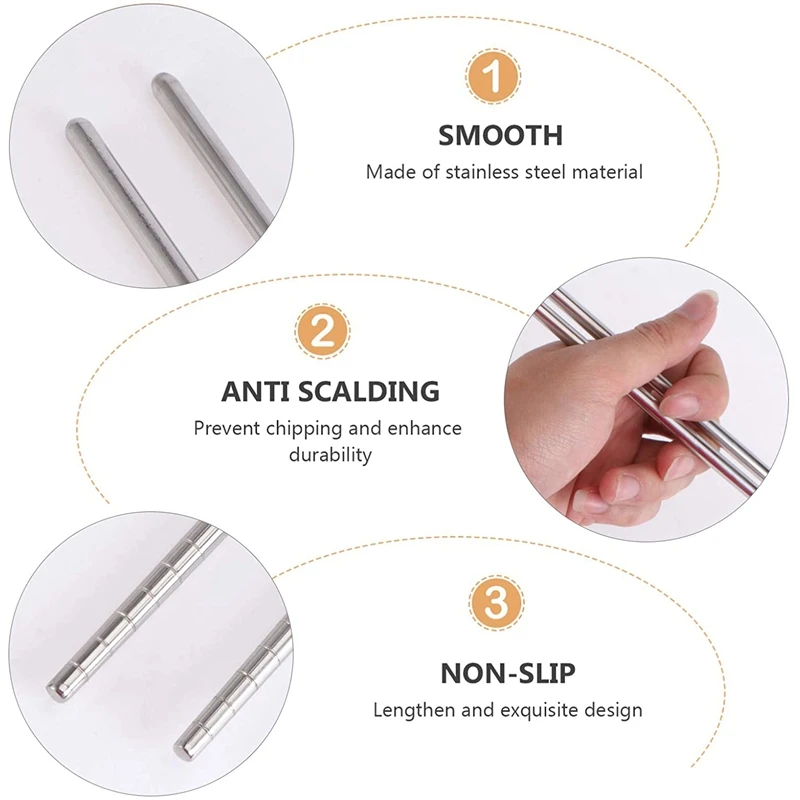 1

SMOOTH

Made of stainless steel material

2

ANTI SCALDING

Prevent chipping and enhance durability

3

NON-SLIP

Lengthen and exquisite design