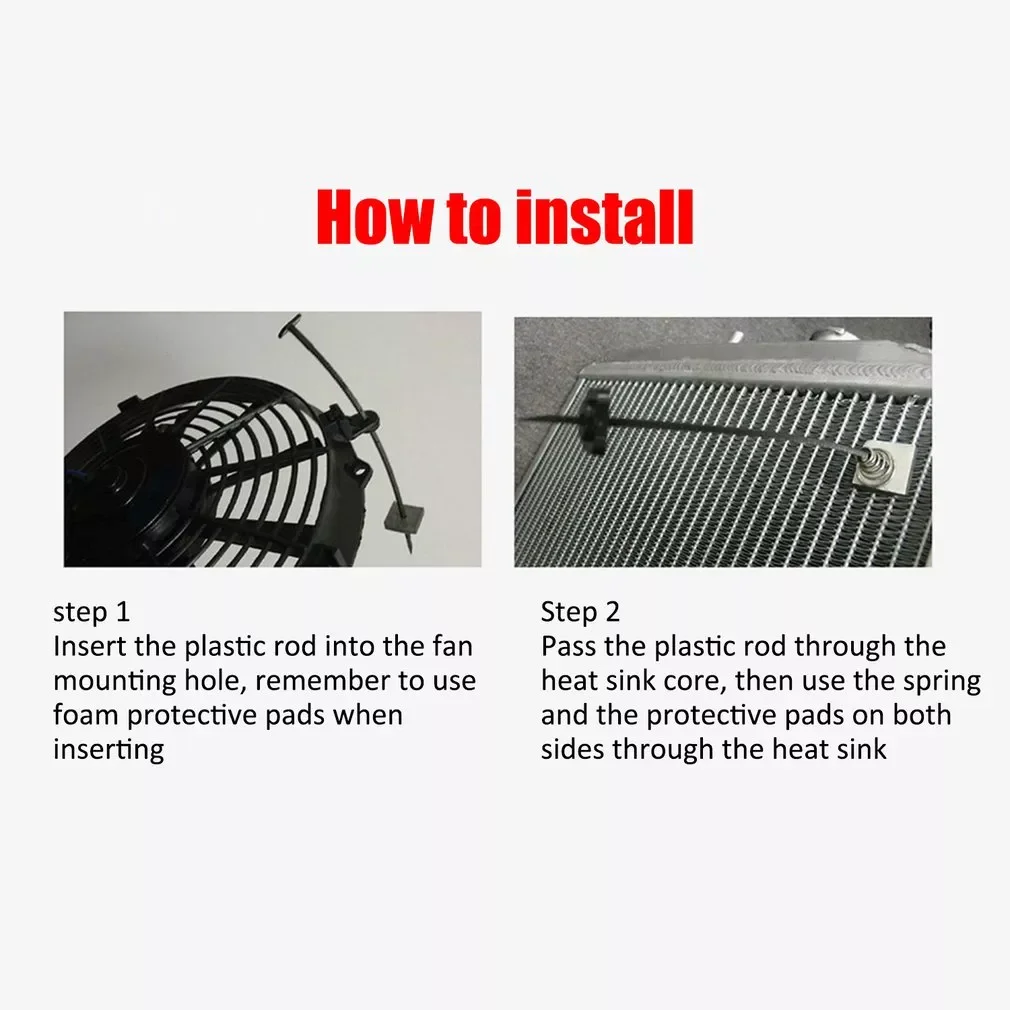 How to install

step 1
Insert the plastic rod into the fan mounting hole, remember to use foam protective pads when inserting

Step 2
Pass the plastic rod through the heat sink core, then use the spring and the protective pads on both sides through the heat sink