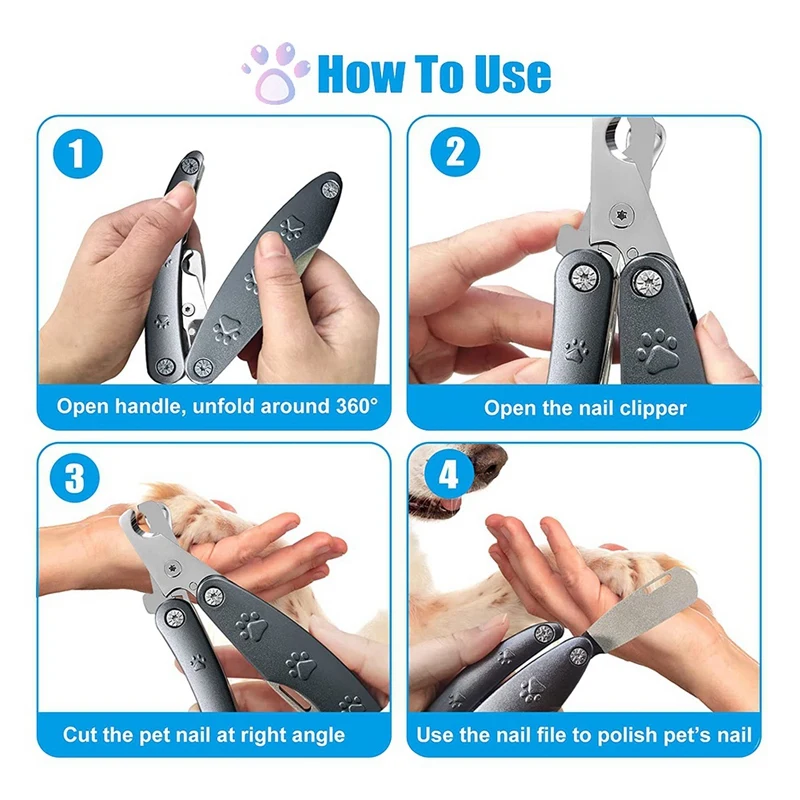 How To Use

1

Open handle, unfold around 360°

2

Open the nail clipper

3

Cut the pet nail at right angle

4

Use the nail file to polish pet's nail