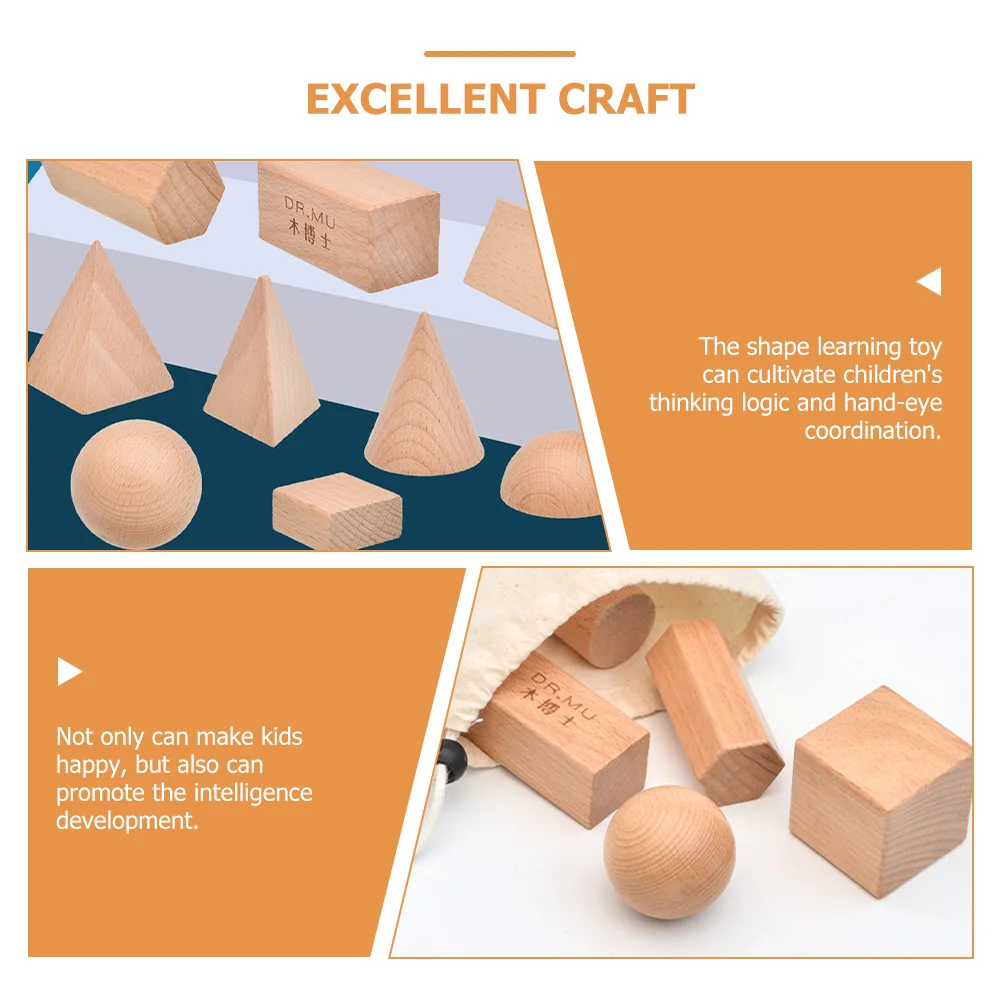 EXCELLENT CRAFT

DR.MU
木博士

The shape learning toy can cultivate children's thinking logic and hand-eye coordination.

Not only can make kids happy, but also can promote the intelligence development.

DR.MU
木博士