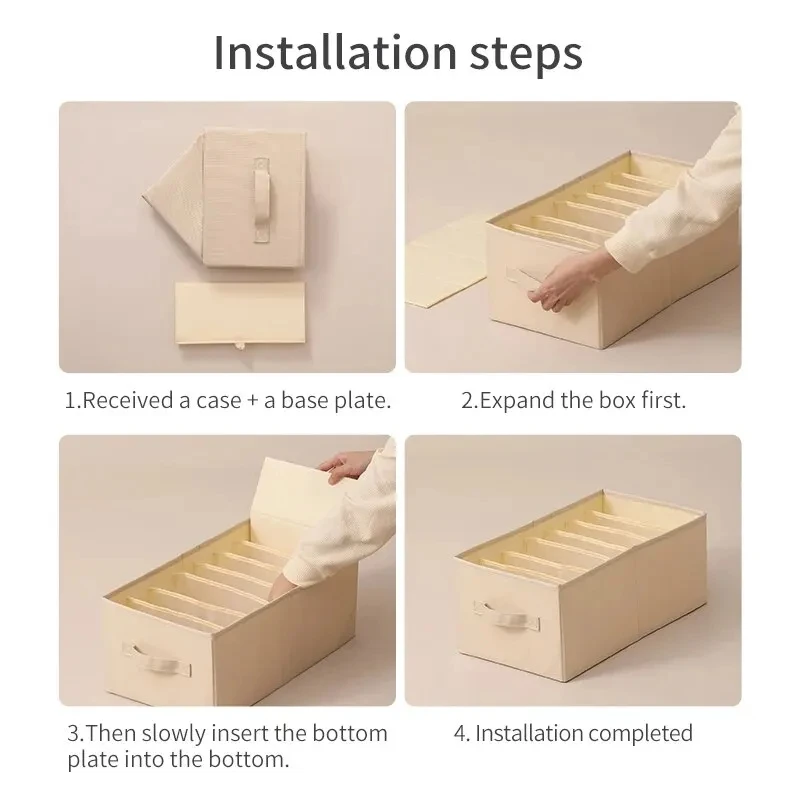 Installation steps

1.Received a case + a base plate.

2.Expand the box first.

3.Then slowly insert the bottom plate into the bottom.

4. Installation completed