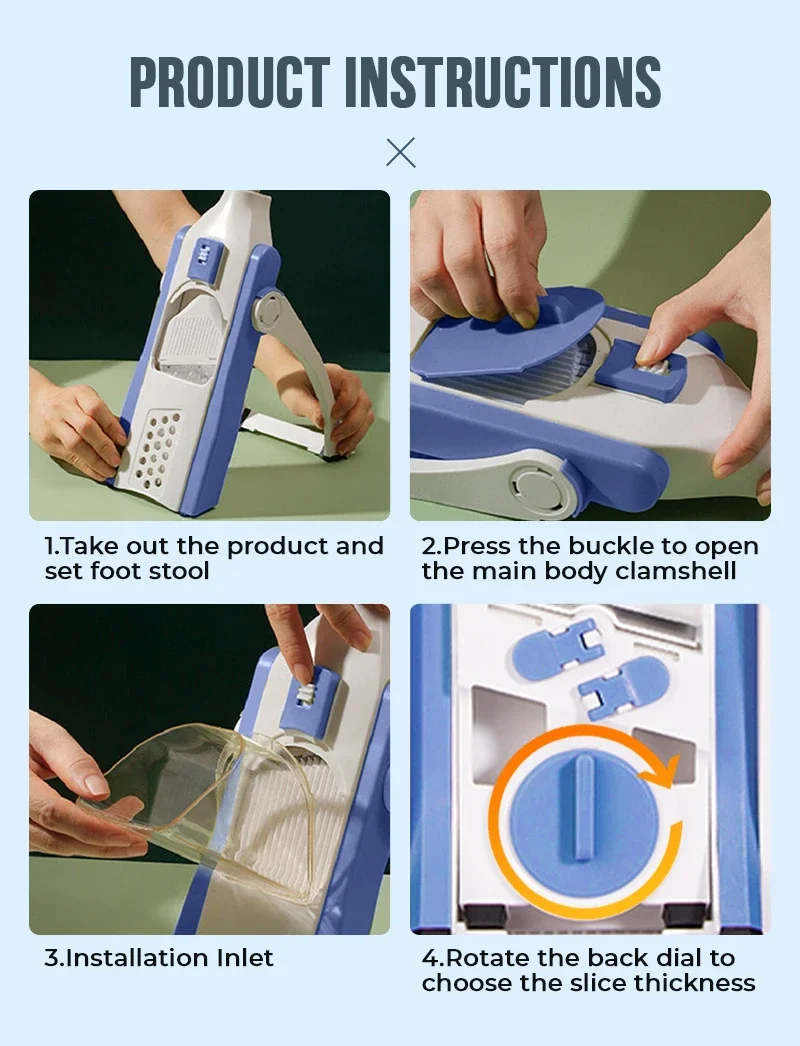 PRODUCT INSTRUCTIONS

1.Take out the product and set foot stool

2.Press the buckle to open the main body clamshell

3.Installation Inlet

4.Rotate the back dial to choose the slice thickness