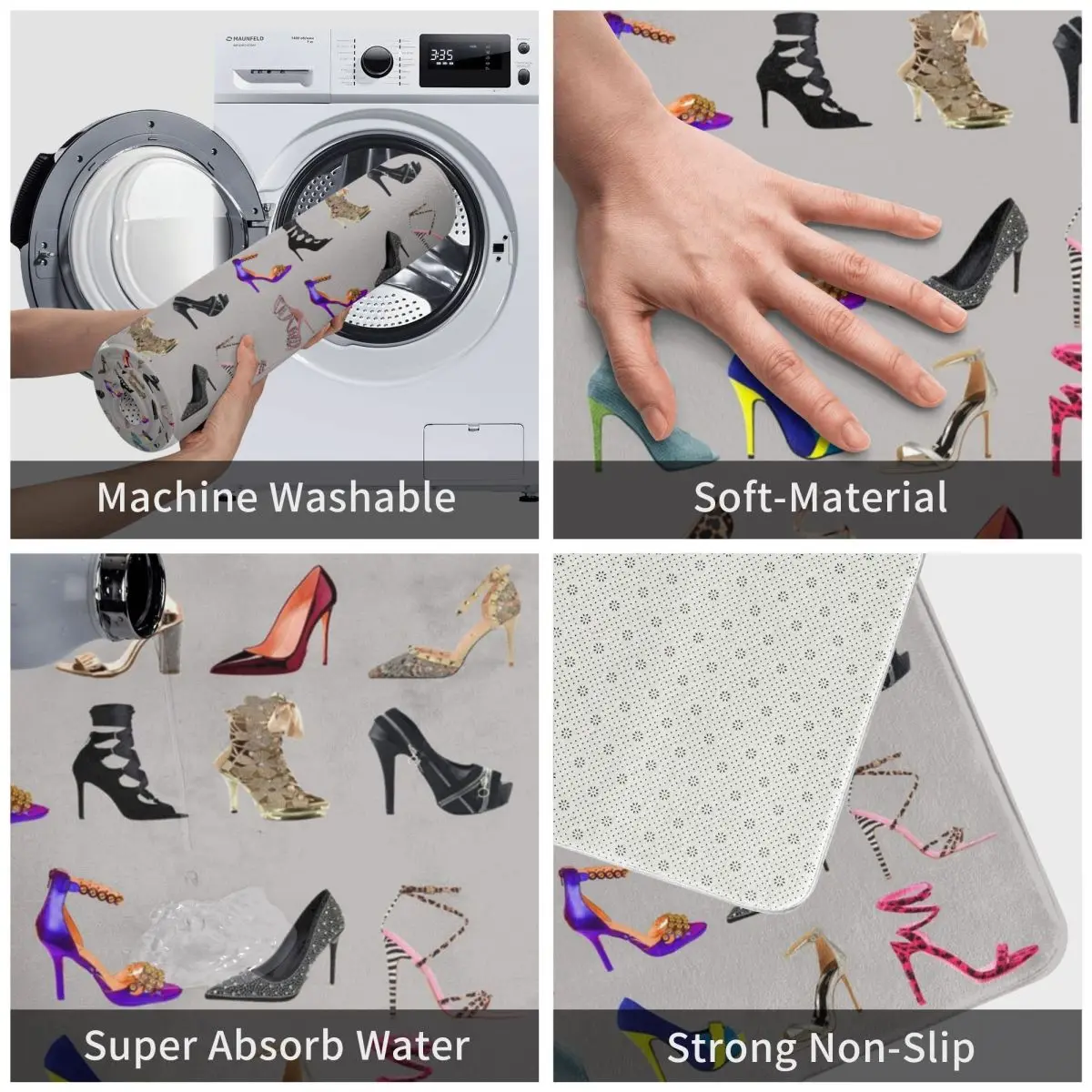 MAUNFELD

3:35

Machine Washable

Soft-Material

Super Absorb Water

Strong Non-Slip