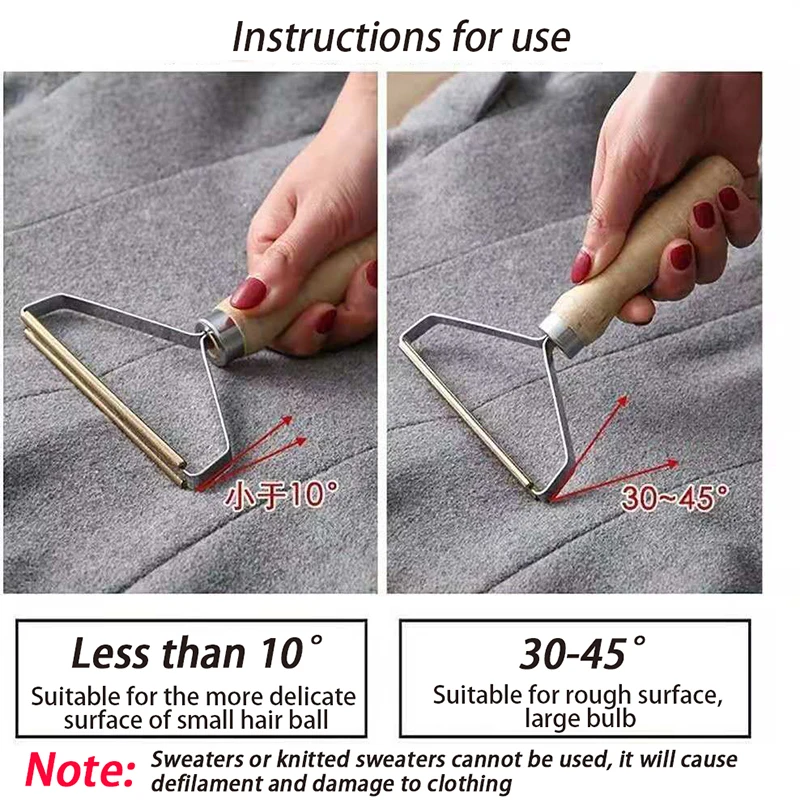 Instructions for use

小于10°

30~45°

Less than 10°
Suitable for the more delicate surface of small hair ball

30-45°
Suitable for rough surface, large bulb

Note: Sweaters or knitted sweaters cannot be used, it will cause defilament and damage to clothing