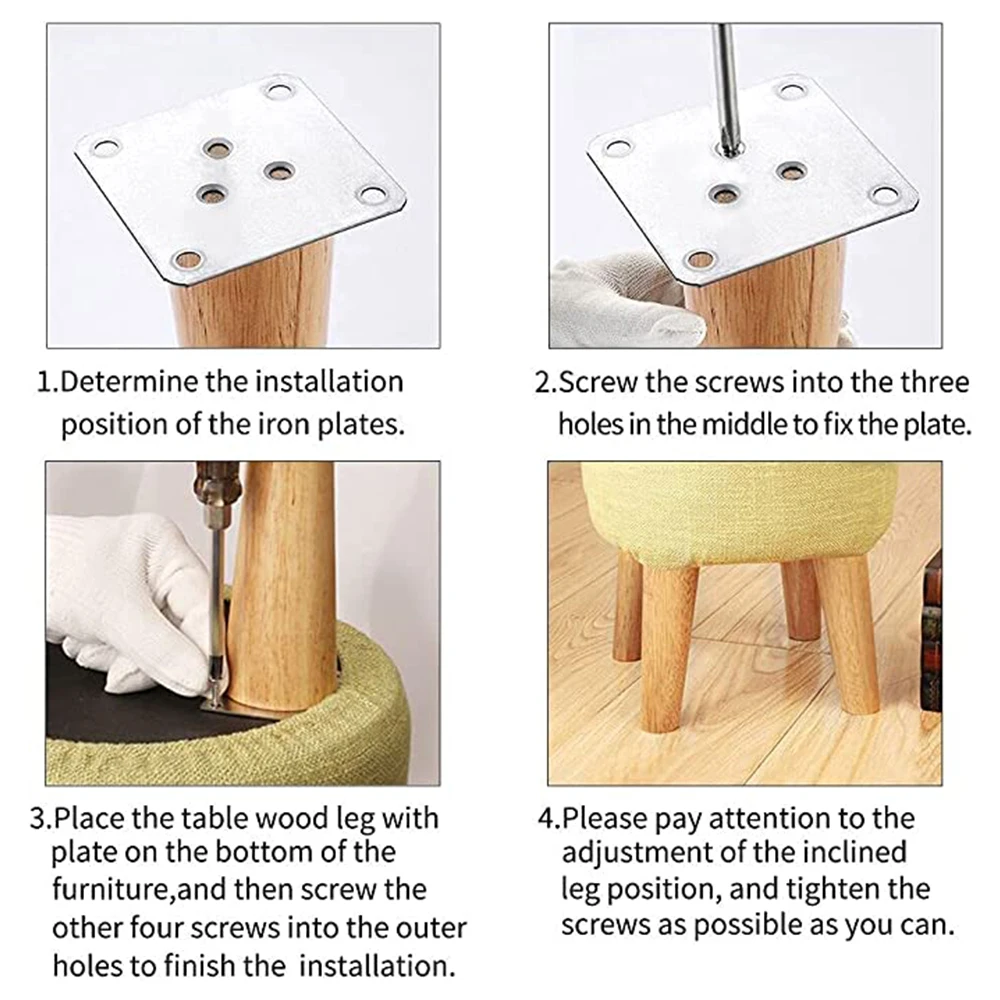 1.Determine the installation position of the iron plates.

2.Screw the screws into the three holes in the middle to fix the plate.

3.Place the table wood leg with plate on the bottom of the furniture,and then screw the other four screws into the outer holes to finish the installation.

4.Please pay attention to the adjustment of the inclined leg position, and tighten the screws as possible as you can.