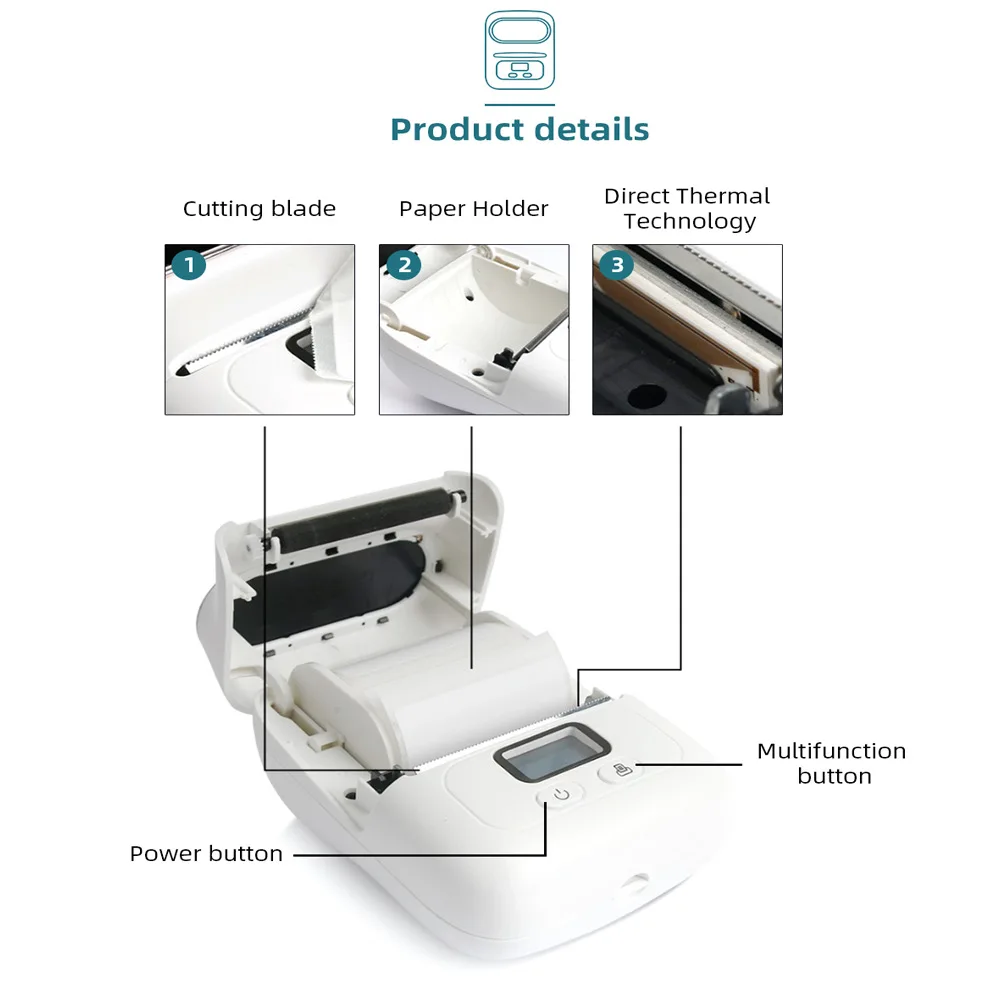 Product details

Cutting blade

Paper Holder

Direct Thermal Technology

1

2

3

Multifunction button

Power button