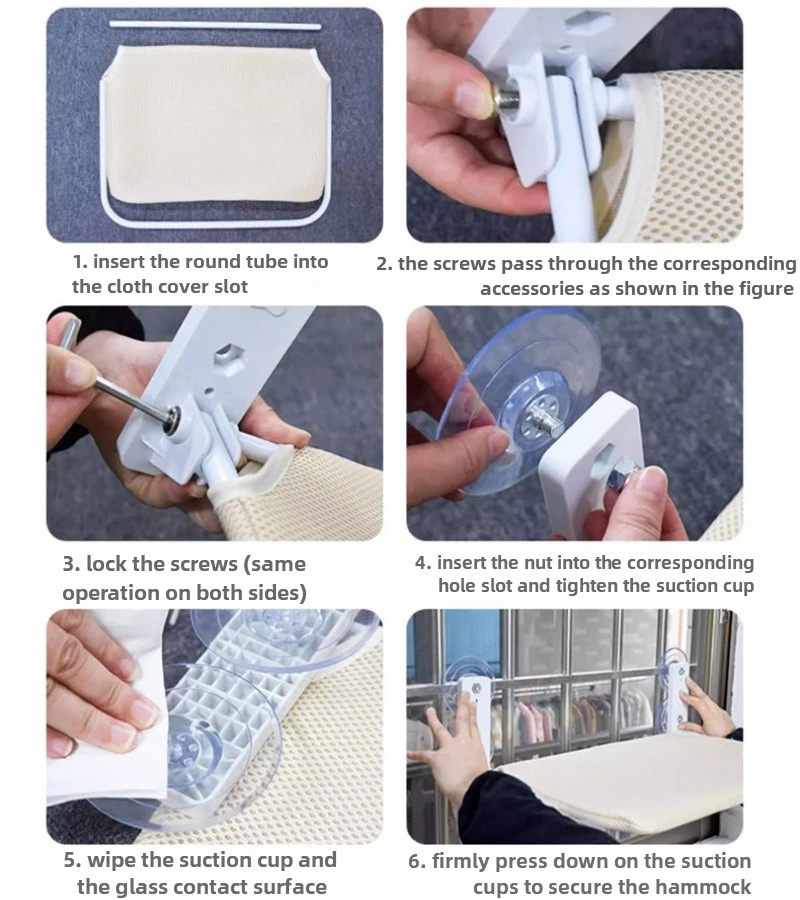 1. insert the round tube into the cloth cover slot

2. the screws pass through the corresponding accessories as shown in the figure

3. lock the screws (same operation on both sides)

4. insert the nut into the corresponding hole slot and tighten the suction cup

5. wipe the suction cup and the glass contact surface

6. firmly press down on the suction cups to secure the hammock