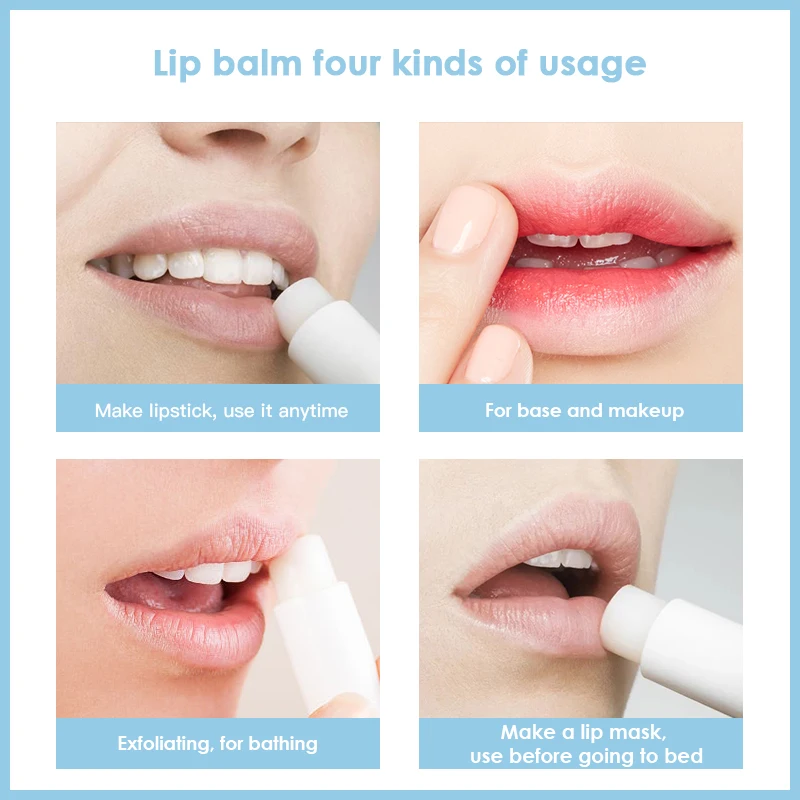 Lip balm four kinds of usage

Make lipstick, use it anytime

For base and makeup

Exfoliating, for bathing

Make a lip mask, use before going to bed