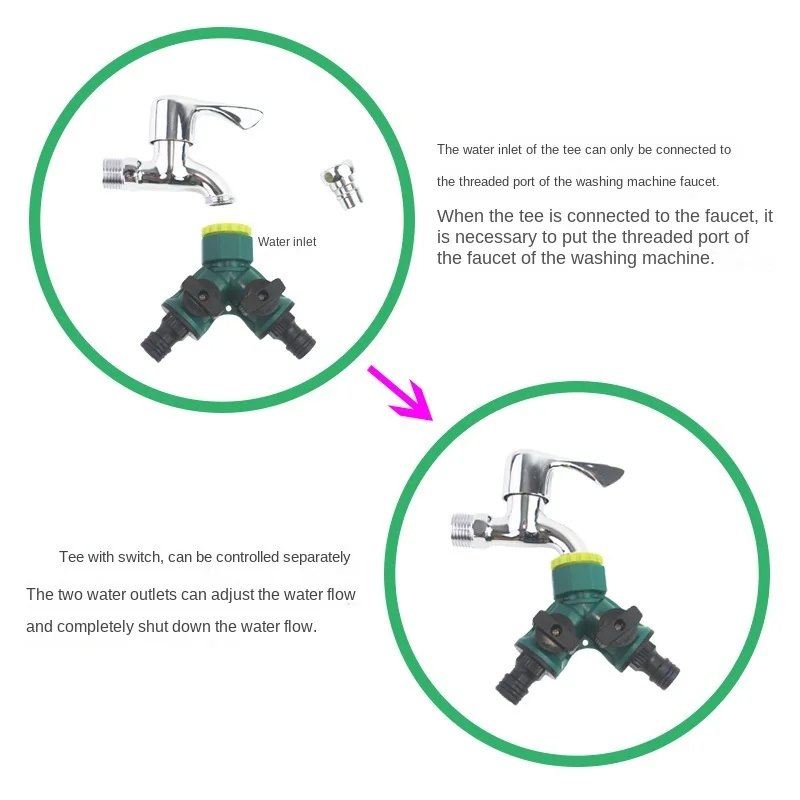 Water inlet

The water inlet of the tee can only be connected to

the threaded port of the washing machine faucet.

When the tee is connected to the faucet, it is necessary to put the threaded port of the faucet of the washing machine.

Tee with switch, can be controlled separately

The two water outlets can adjust the water flow

and completely shut down the water flow.