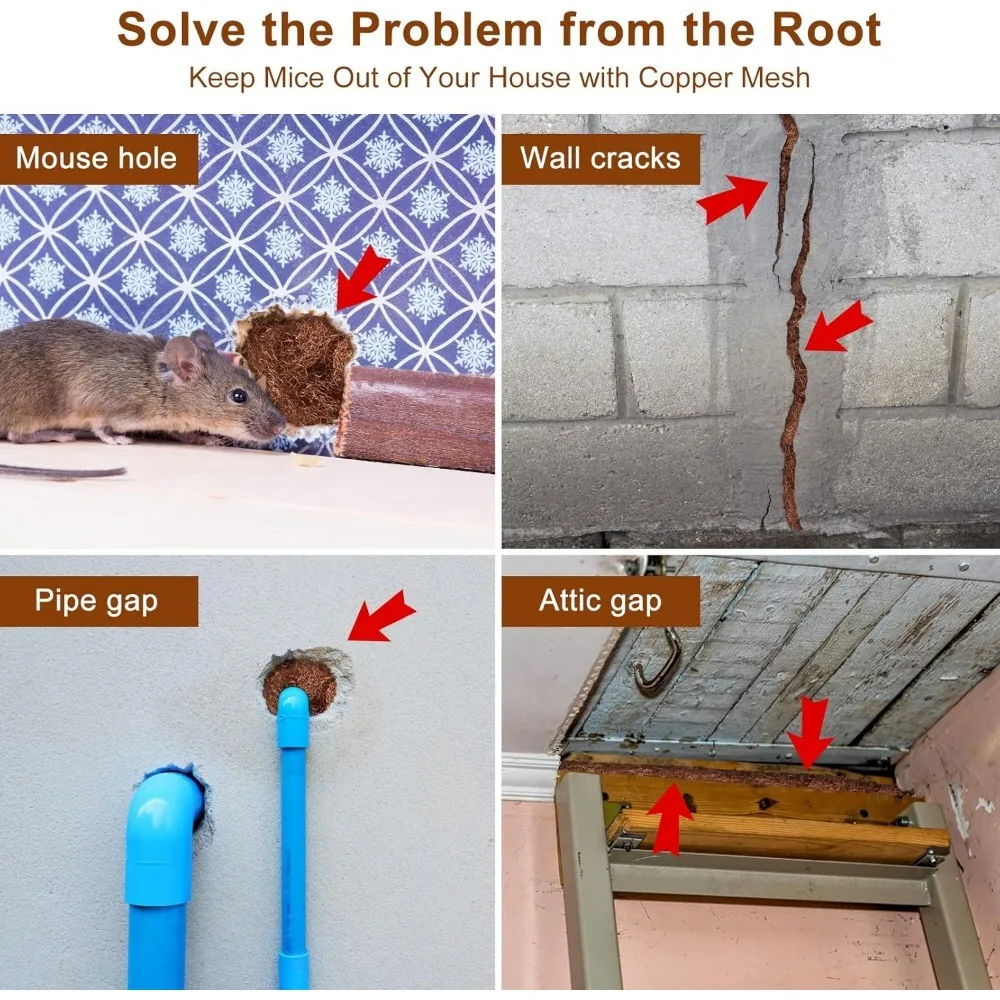 Solve the Problem from the Root
Keep Mice Out of Your House with Copper Mesh

Mouse hole

Wall cracks

Pipe gap

Attic gap