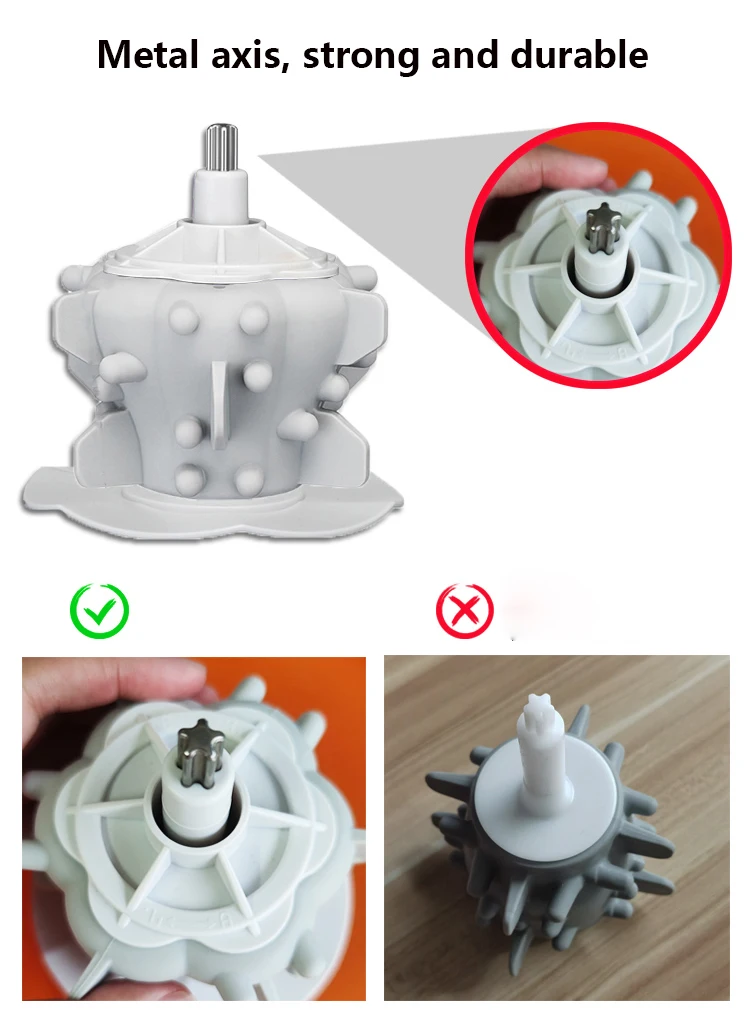 Metal axis, strong and durable