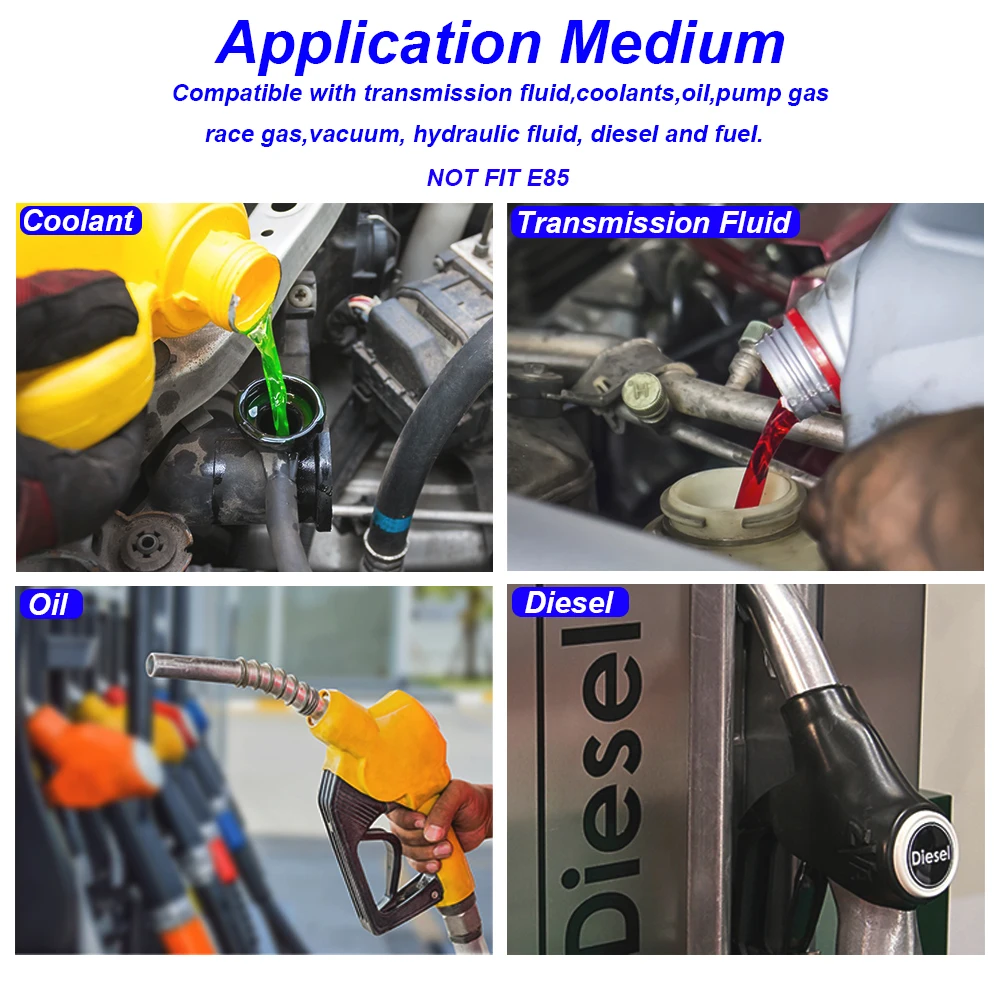 Application Medium

Compatible with transmission fluid,coolants,oil,pump gas race gas,vacuum, hydraulic fluid, diesel and fuel.

NOT FIT E85

Coolant

Transmission Fluid

Oil

Diesel

Diesel

Diesel