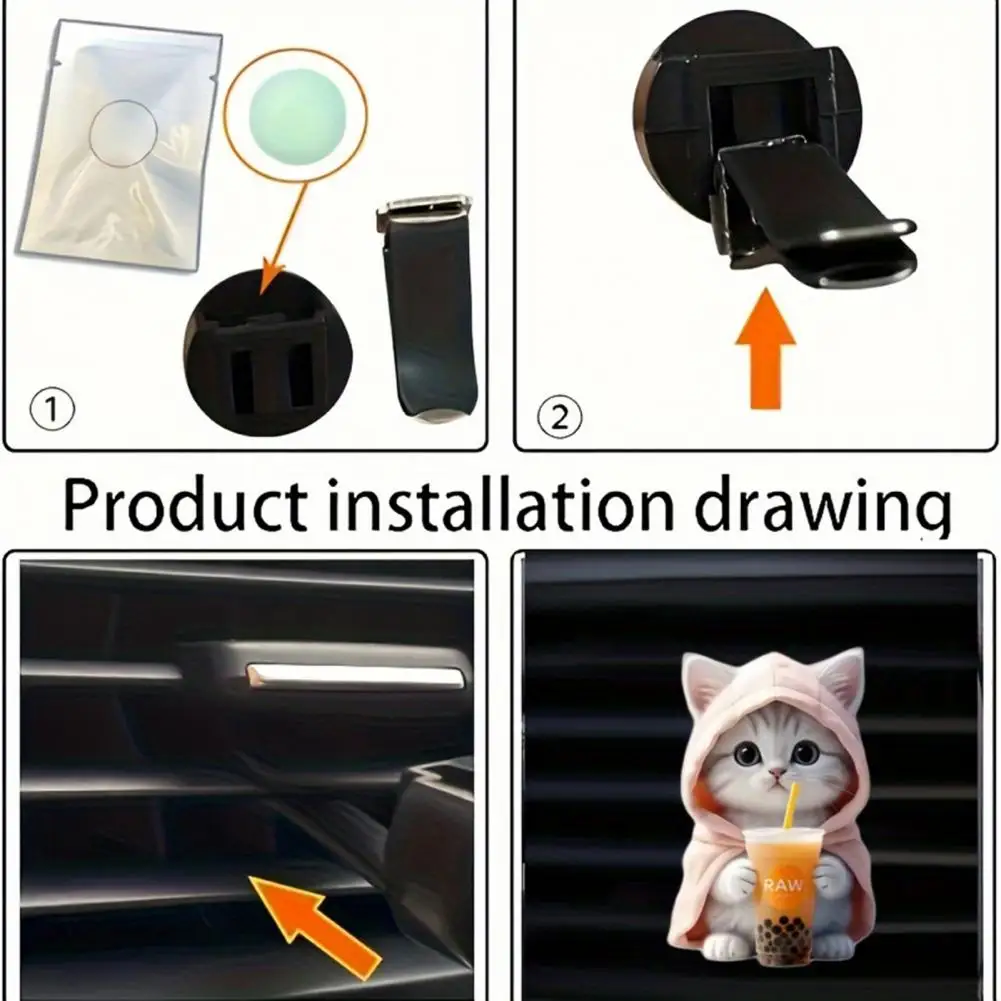 ①

②

Product installation drawing

RAW