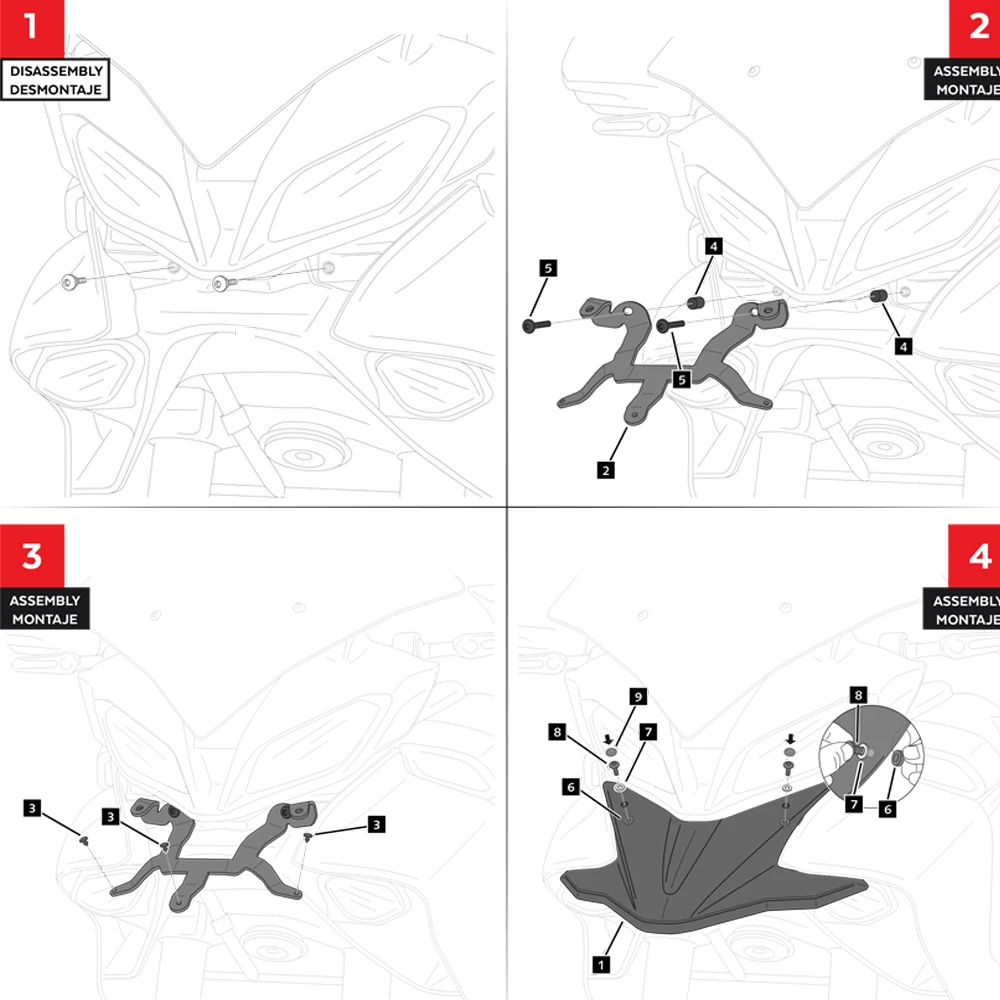 1
DISASSEMBLY
DESMONTAJE

2
ASSEMBLY
MONTAJE

5
4
5
4
2

3
ASSEMBLY
MONTAJE

3
3
3

4
ASSEMBLY
MONTAJE

9
8
7
6
8
7
6
1