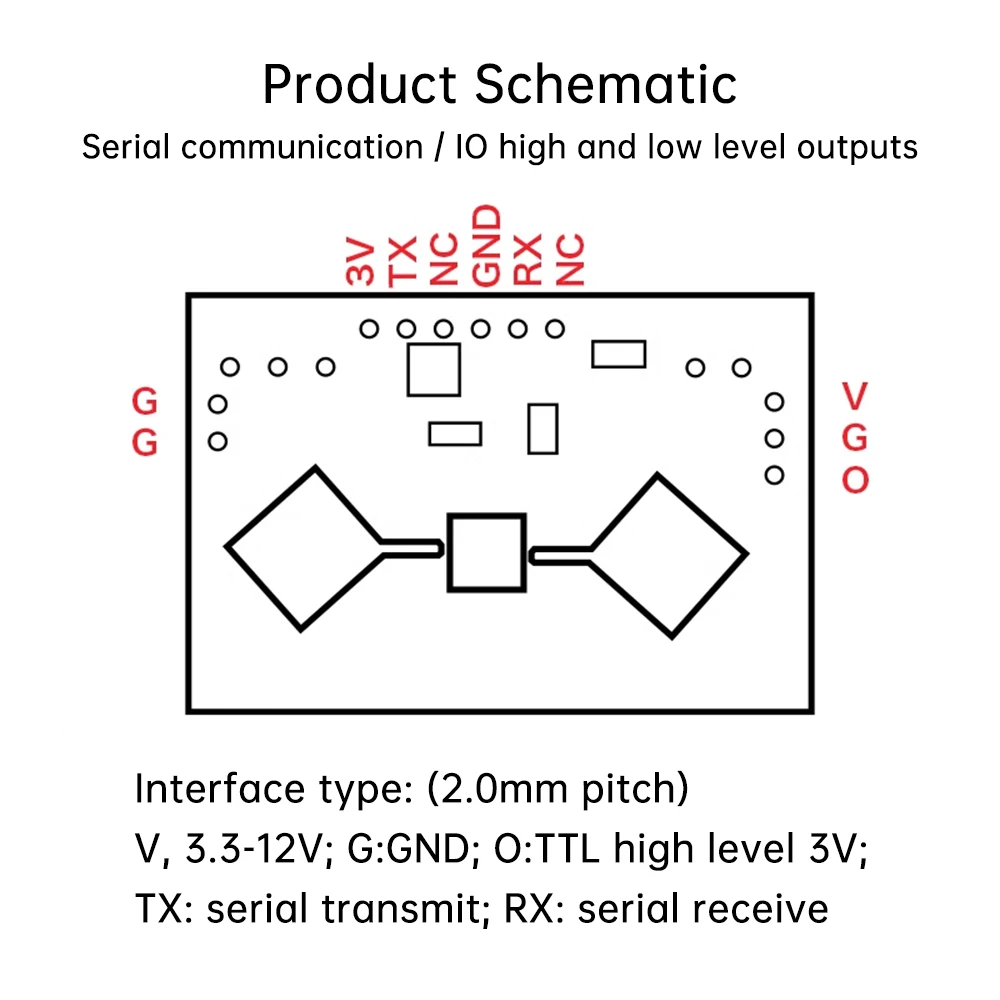 Product Schematic

Serial communication / IO high and low level outputs

3V TX NC GND RX NC

G
G

V
G
O

Interface type: (2.0mm pitch)
V, 3.3-12V; G:GND; O:TTL high level 3V;
TX: serial transmit; RX: serial receive