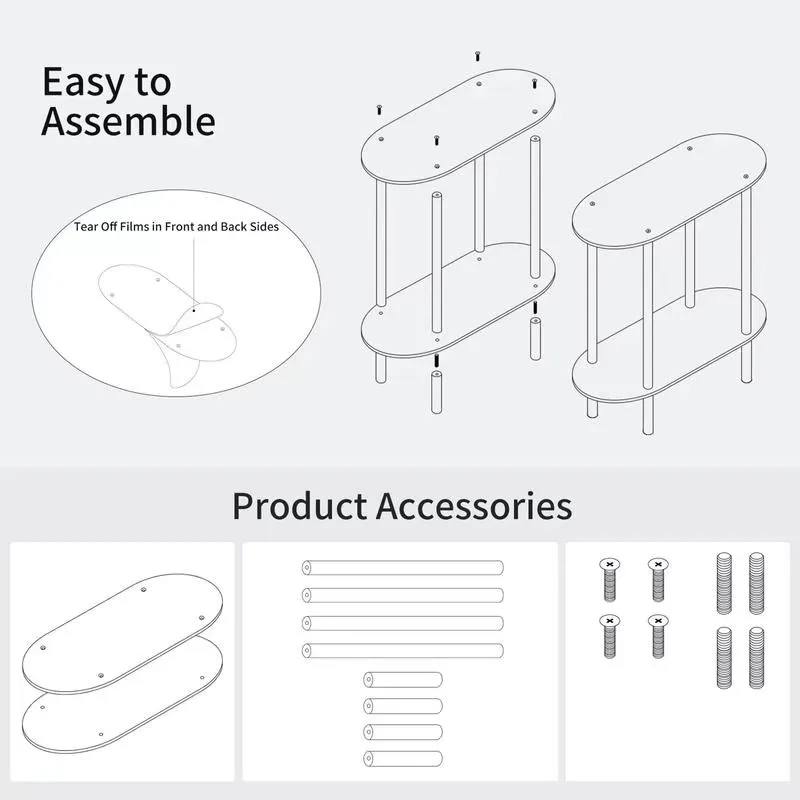 Easy to Assemble

Tear Off Films in Front and Back Sides

Product Accessories