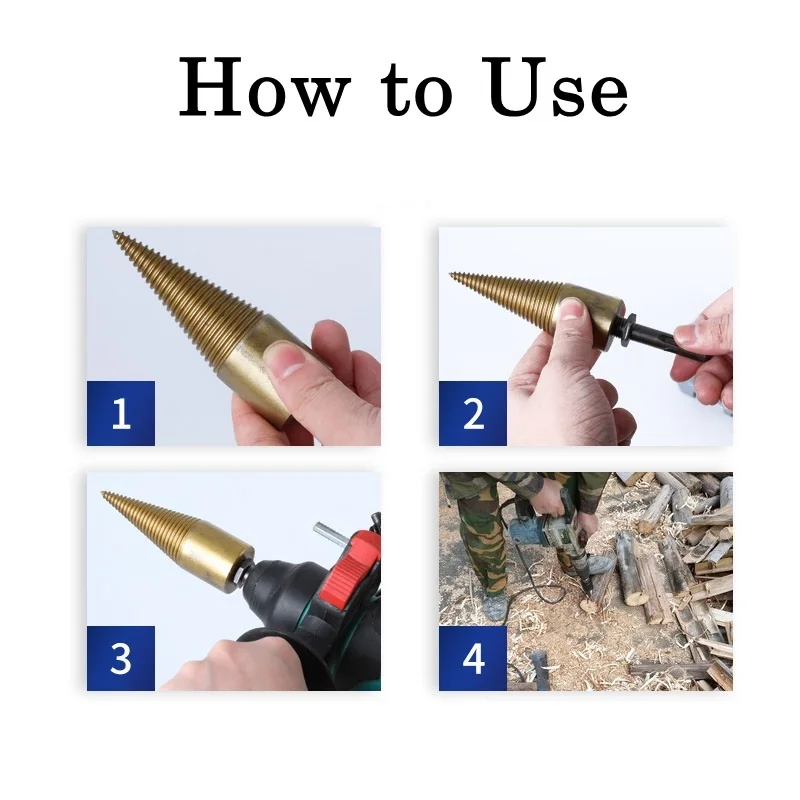 How to Use

1

2

3

4