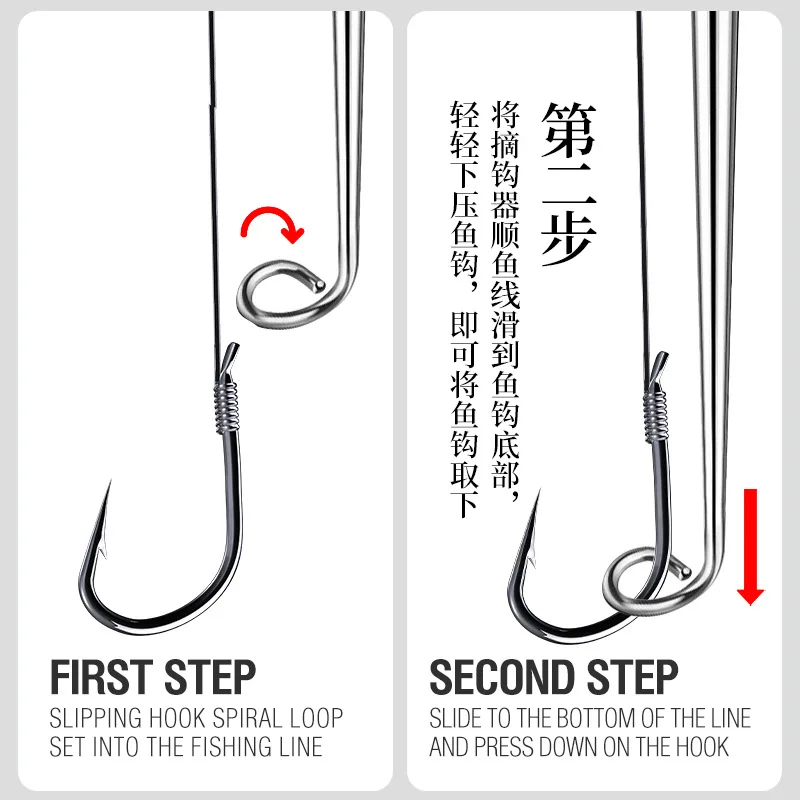 FIRST STEP
SLIPPING HOOK SPIRAL LOOP SET INTO THE FISHING LINE

第二步

将摘钩器顺鱼线滑到鱼钩底部，轻轻下压鱼钩，即可将鱼钩取下

SECOND STEP
SLIDE TO THE BOTTOM OF THE LINE AND PRESS DOWN ON THE HOOK