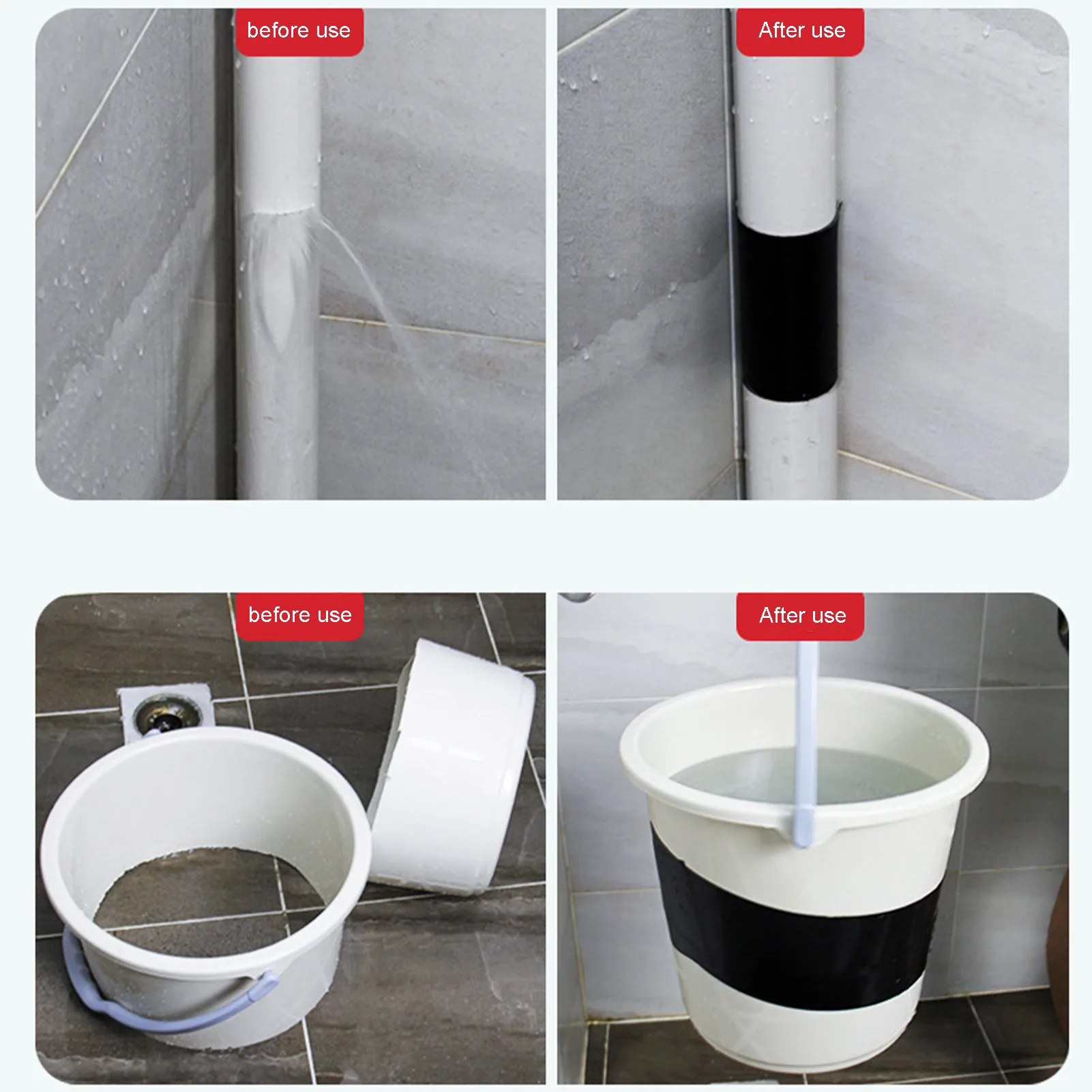 before use

After use

before use

After use