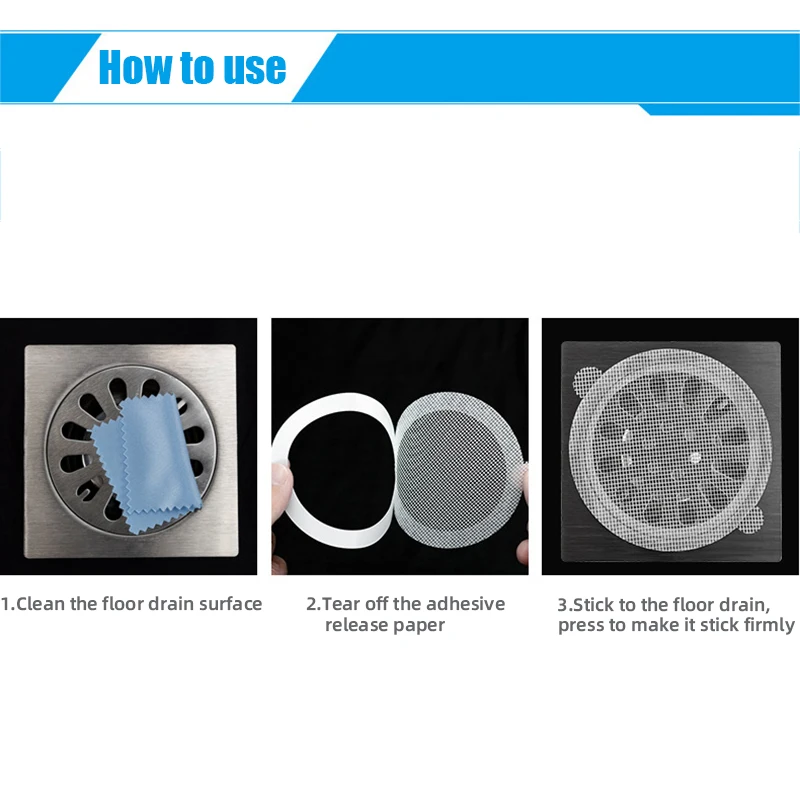 How to use

1.Clean the floor drain surface

2.Tear off the adhesive release paper

3.Stick to the floor drain, press to make it stick firmly