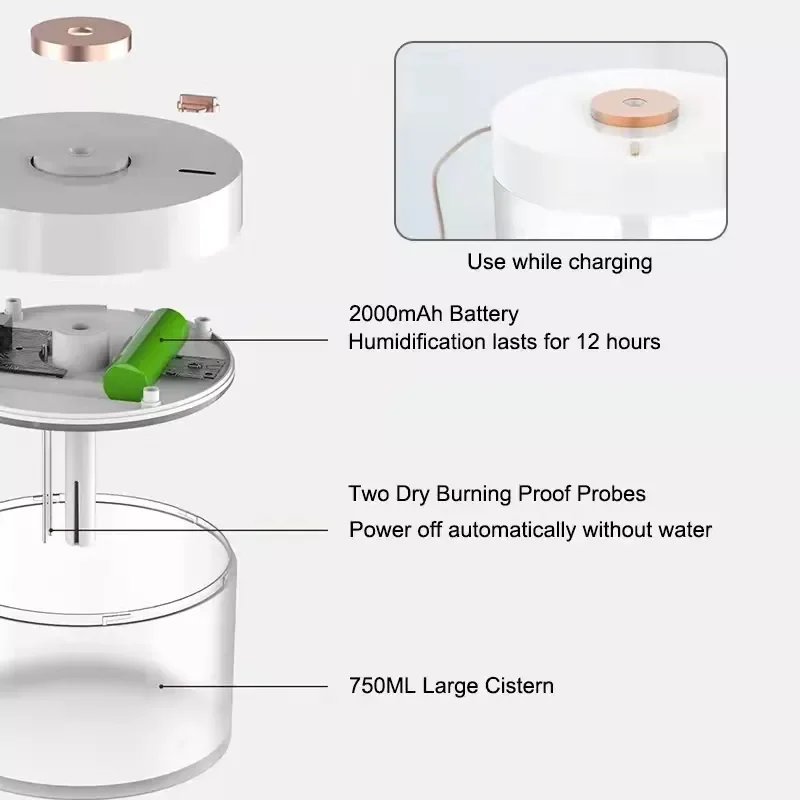 Use while charging

2000mAh Battery
Humidification lasts for 12 hours

Two Dry Burning Proof Probes
Power off automatically without water

750ML Large Cistern