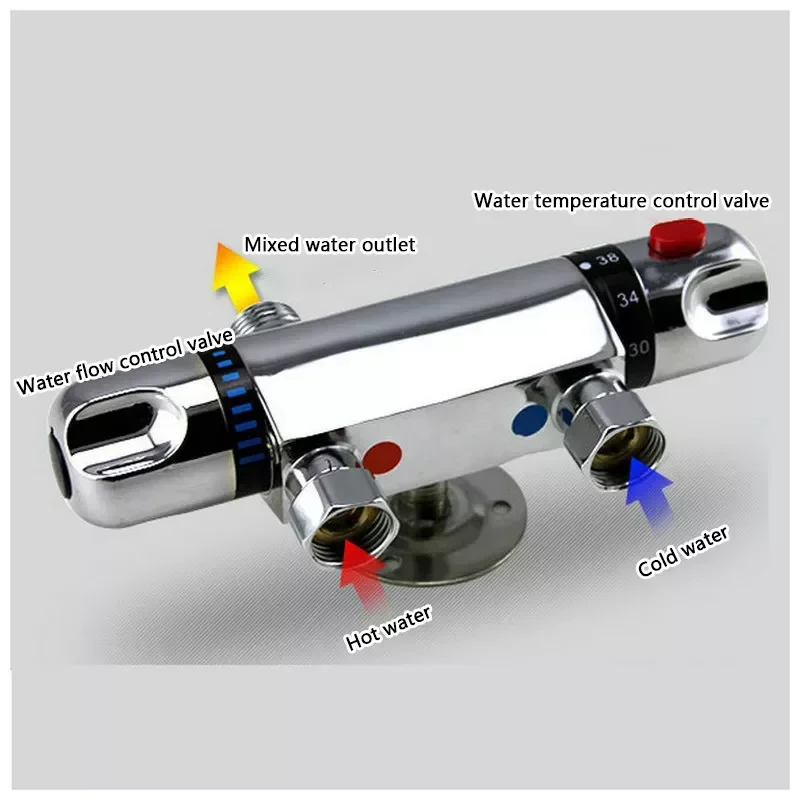 Water temperature control valve

Mixed water outlet

38

34

30

Water flow control valve

Cold water

Hot water