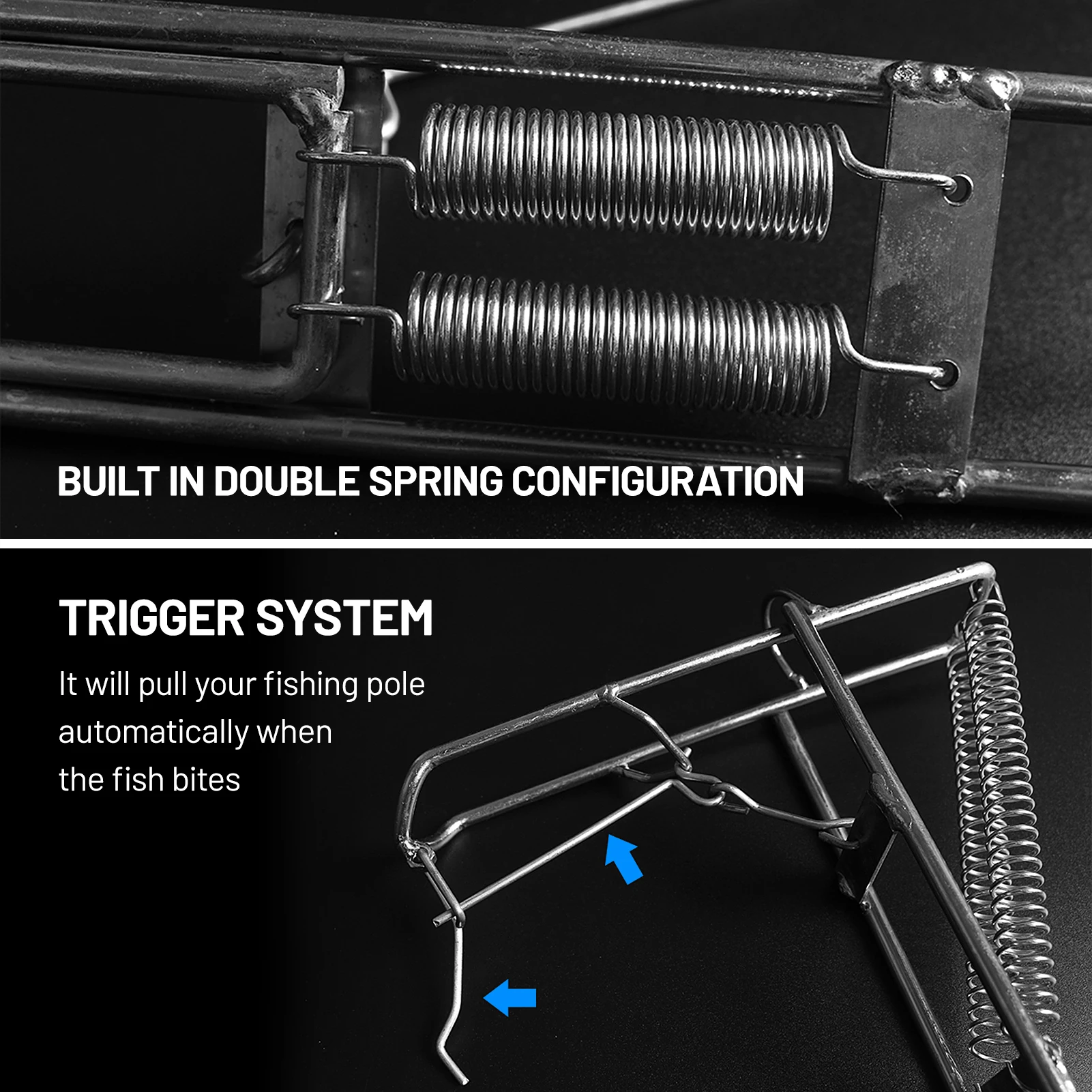 BUILT IN DOUBLE SPRING CONFIGURATION

TRIGGER SYSTEM

It will pull your fishing pole automatically when the fish bites