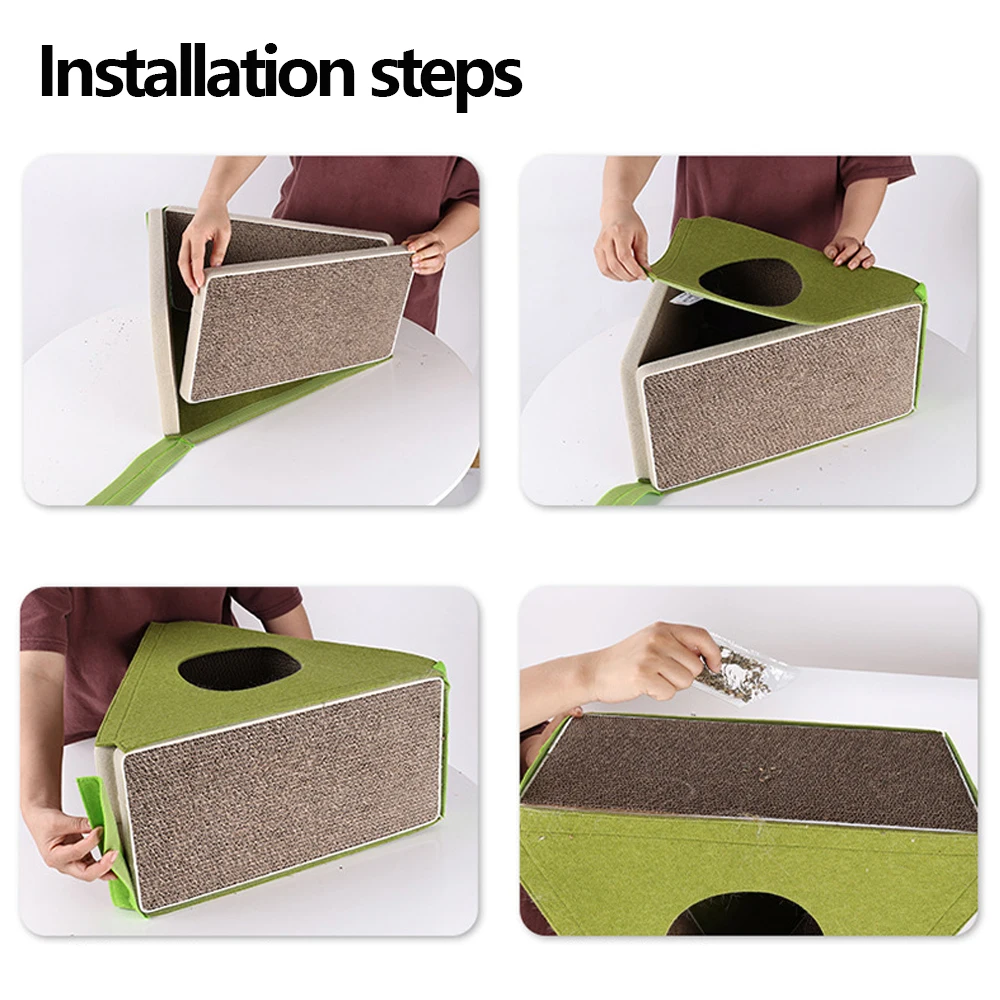 Installation steps