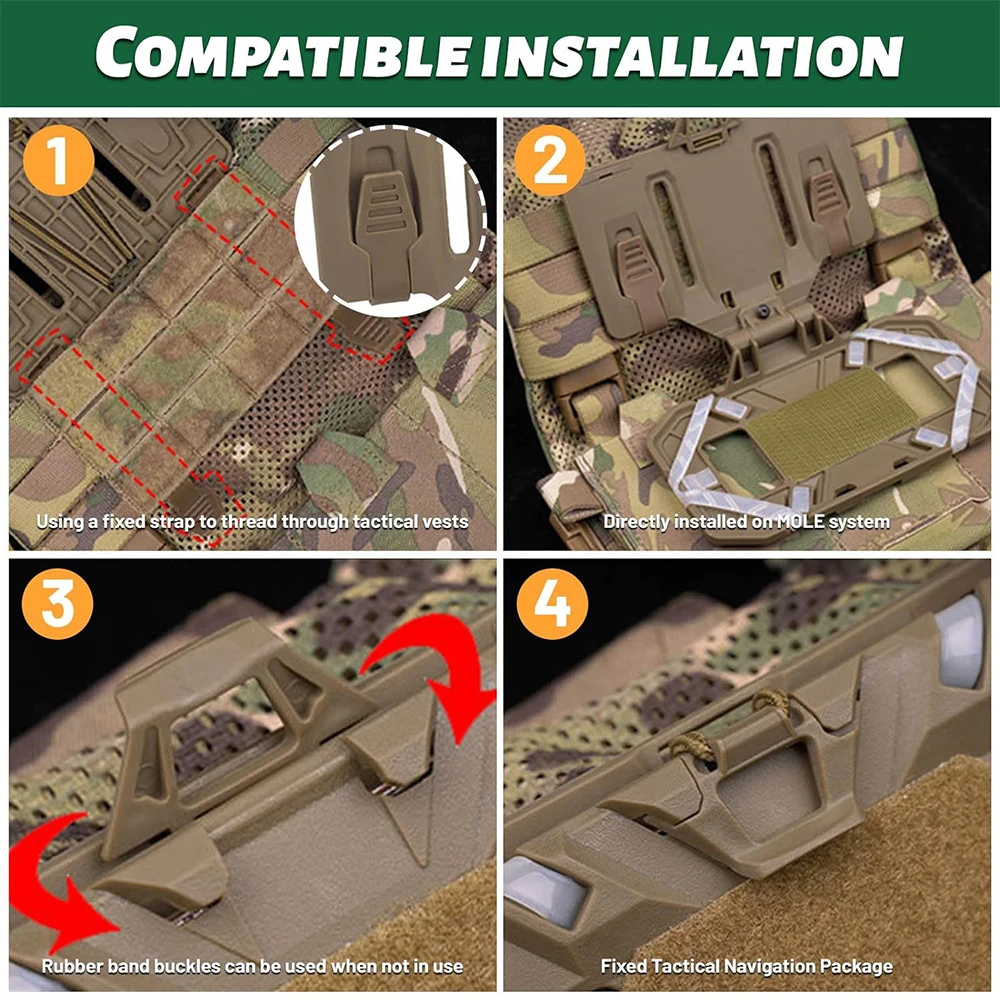 COMPATIBLE INSTALLATION

1

Using a fixed strap to thread through tactical vests

2

Directly installed on MOLE system

3

Rubber band buckles can be used when not in use

4

Fixed Tactical Navigation Package