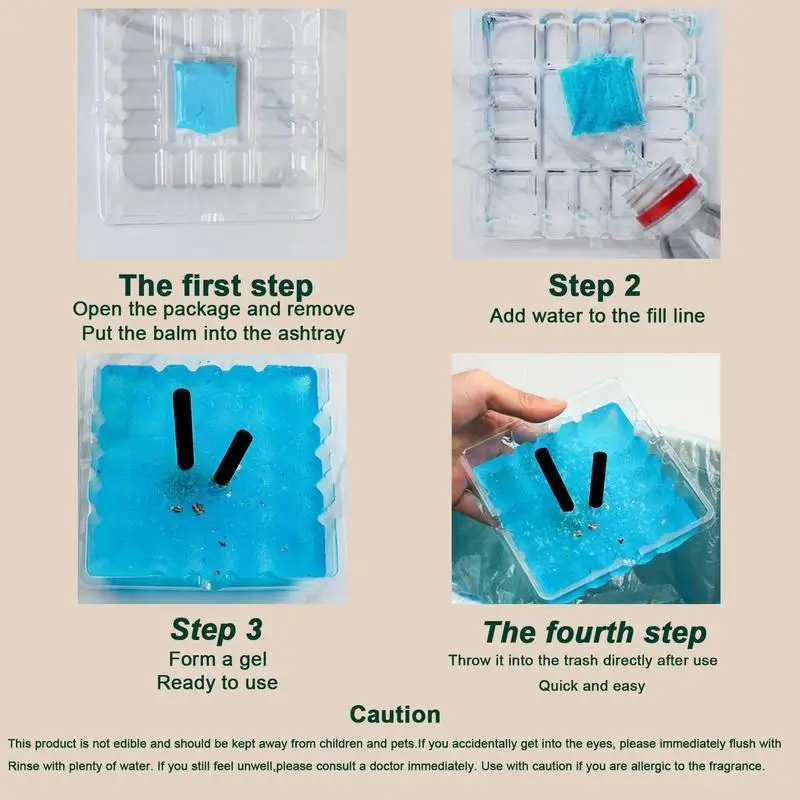 The first step
Open the package and remove
Put the balm into the ashtray

Step 2
Add water to the fill line

Step 3
Form a gel
Ready to use

The fourth step
Throw it into the trash directly after use
Quick and easy

Caution
This product is not edible and should be kept away from children and pets.If you accidentally get into the eyes, please immediately flush with Rinse with plenty of water. If you still feel unwell,please consult a doctor immediately. Use with caution if you are allergic to the fragrance.