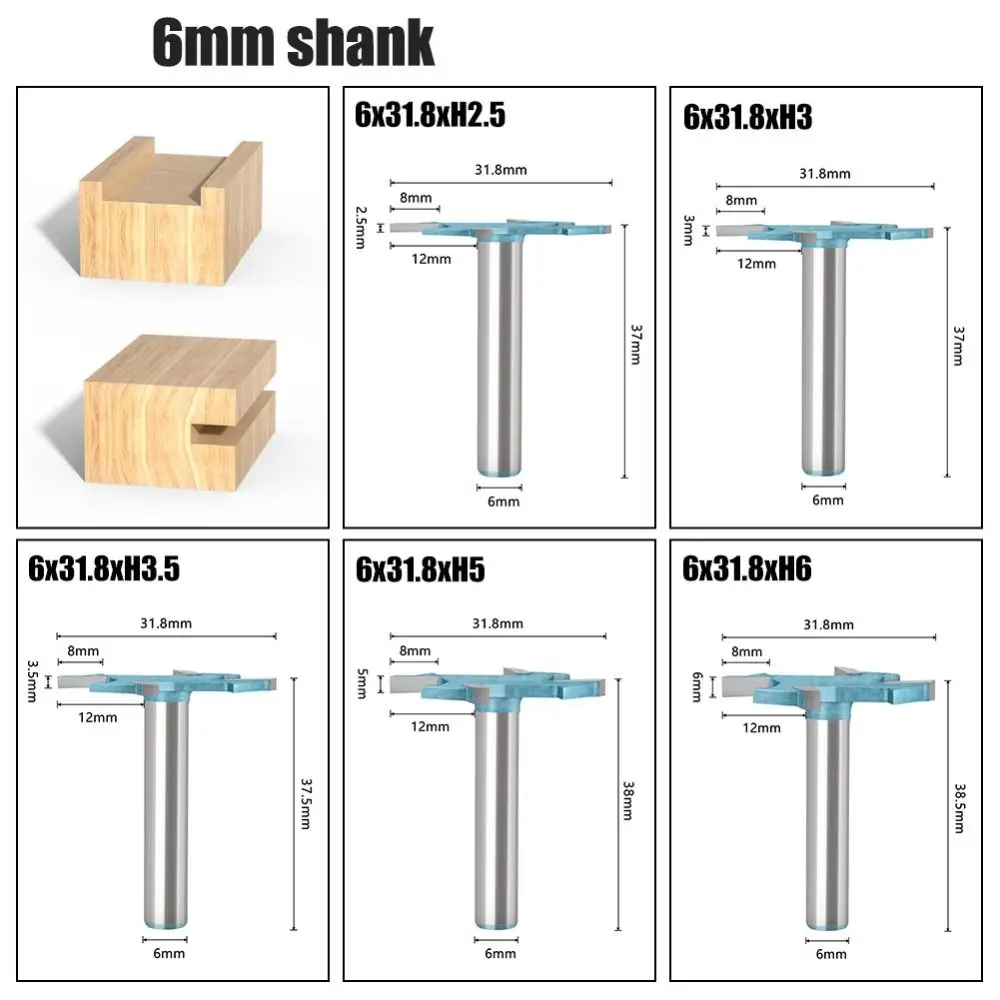 6mm shank

6x31.8xH2.5

31.8mm
8mm
2.5mm
12mm
37mm
6mm

6x31.8xH3

31.8mm
8mm
3mm
12mm
37mm
6mm

6x31.8xH3.5

31.8mm
8mm
3.5mm
12mm
37.5mm
6mm

6x31.8xH5

31.8mm
8mm
5mm
12mm
38mm
6mm

6x31.8xH6

31.8mm
8mm
6mm
12mm
38.5mm
6mm