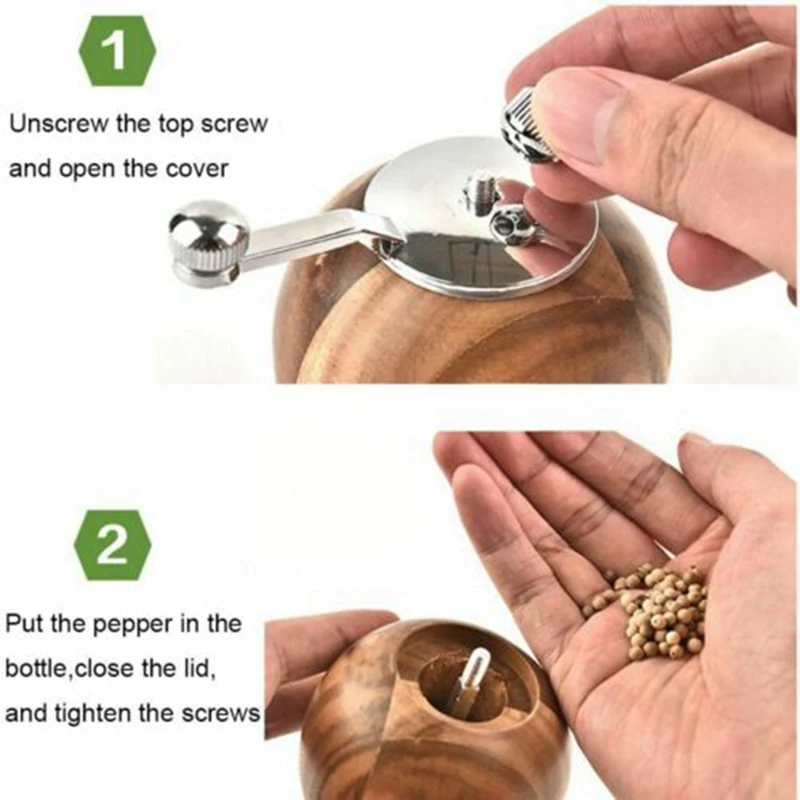 1

Unscrew the top screw and open the cover

2

Put the pepper in the bottle,close the lid, and tighten the screws