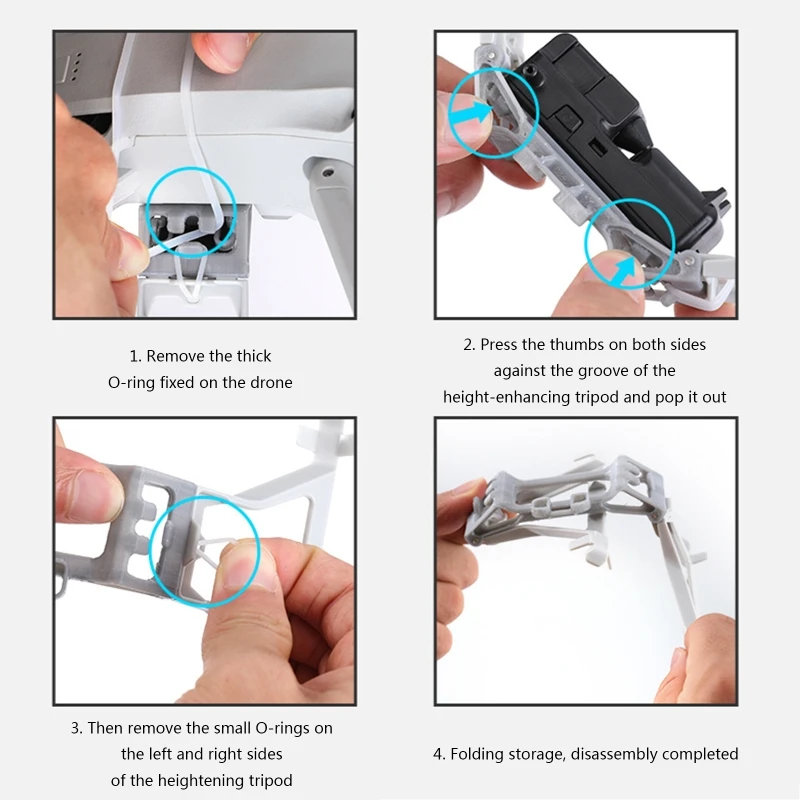 1. Remove the thick O-ring fixed on the drone

2. Press the thumbs on both sides against the groove of the height-enhancing tripod and pop it out

3. Then remove the small O-rings on the left and right sides of the heightening tripod

4. Folding storage, disassembly completed