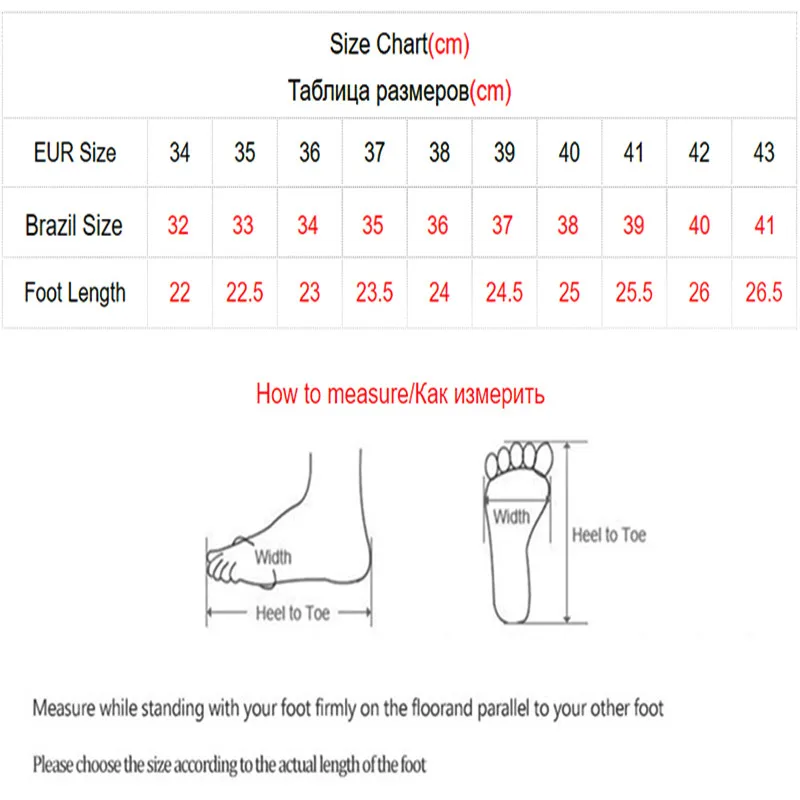 Size Chart(cm)
Таблица размеров(cm)

| EUR Size | 34 | 35 | 36 | 37 | 38 | 39 | 40 | 41 | 42 | 43 |
|---|---|---|---|---|---|---|---|---|---|---|
| Brazil Size | 32 | 33 | 34 | 35 | 36 | 37 | 38 | 39 | 40 | 41 |
| Foot Length | 22 | 22.5 | 23 | 23.5 | 24 | 24.5 | 25 | 25.5 | 26 | 26.5 |

How to measure/Как измерить

Width
Heel to Toe
Width
Heel to Toe

Measure while standing with your foot firmly on the floorand parallel to your other foot

Please choose the size according to the actual length of the foot