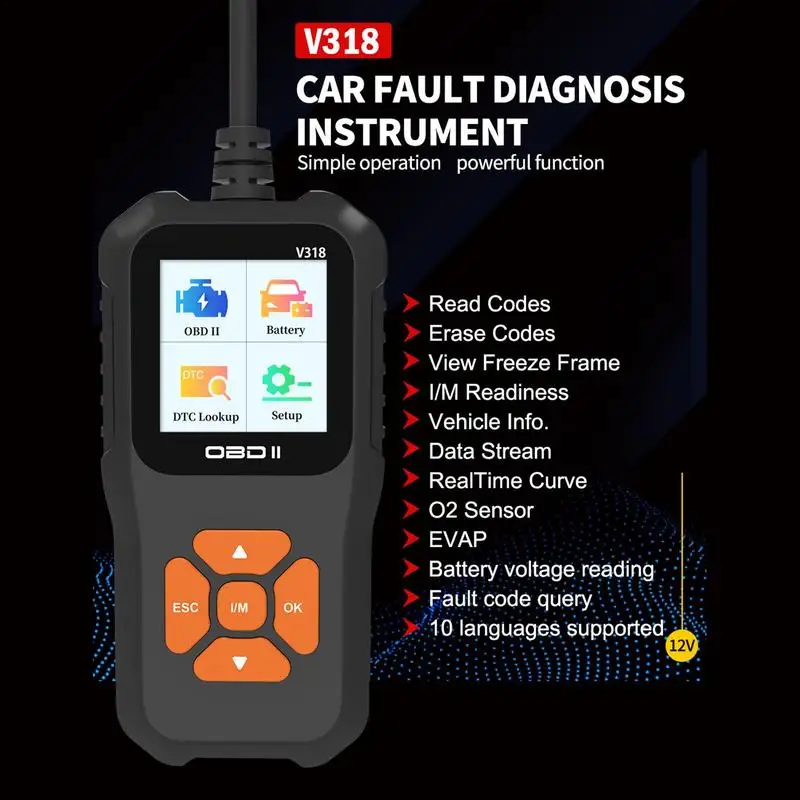 V318

CAR FAULT DIAGNOSIS INSTRUMENT

Simple operation powerful function

V318

OBD II

Battery

DTC

DTC Lookup

Setup

OBD II

ESC

I/M

OK

Read Codes
Erase Codes
View Freeze Frame
I/M Readiness
Vehicle Info.
Data Stream
RealTime Curve
O2 Sensor
EVAP
Battery voltage reading
Fault code query
10 languages supported

12V