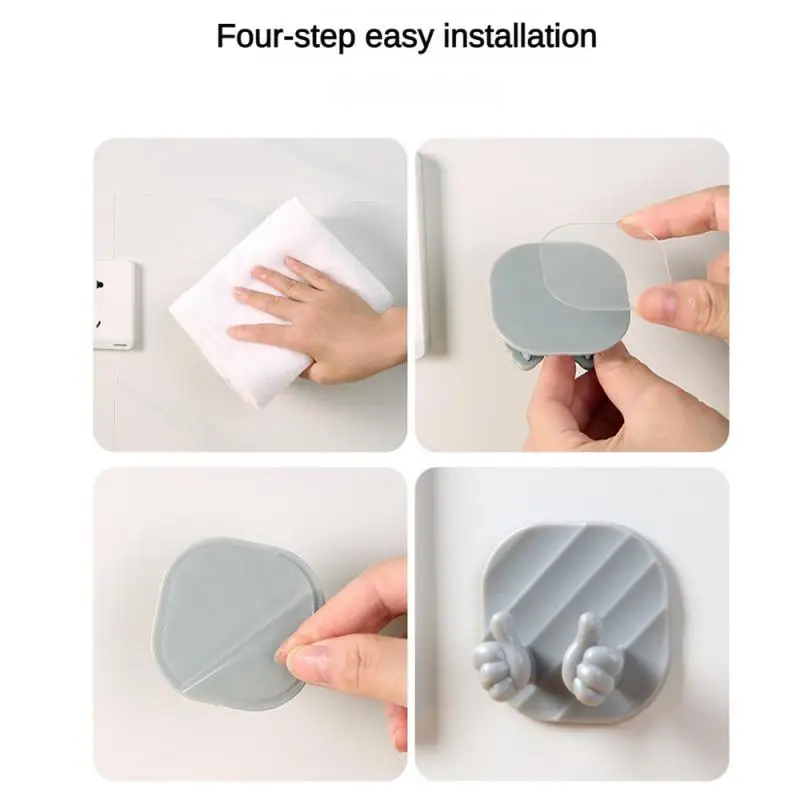 Four-step easy installation