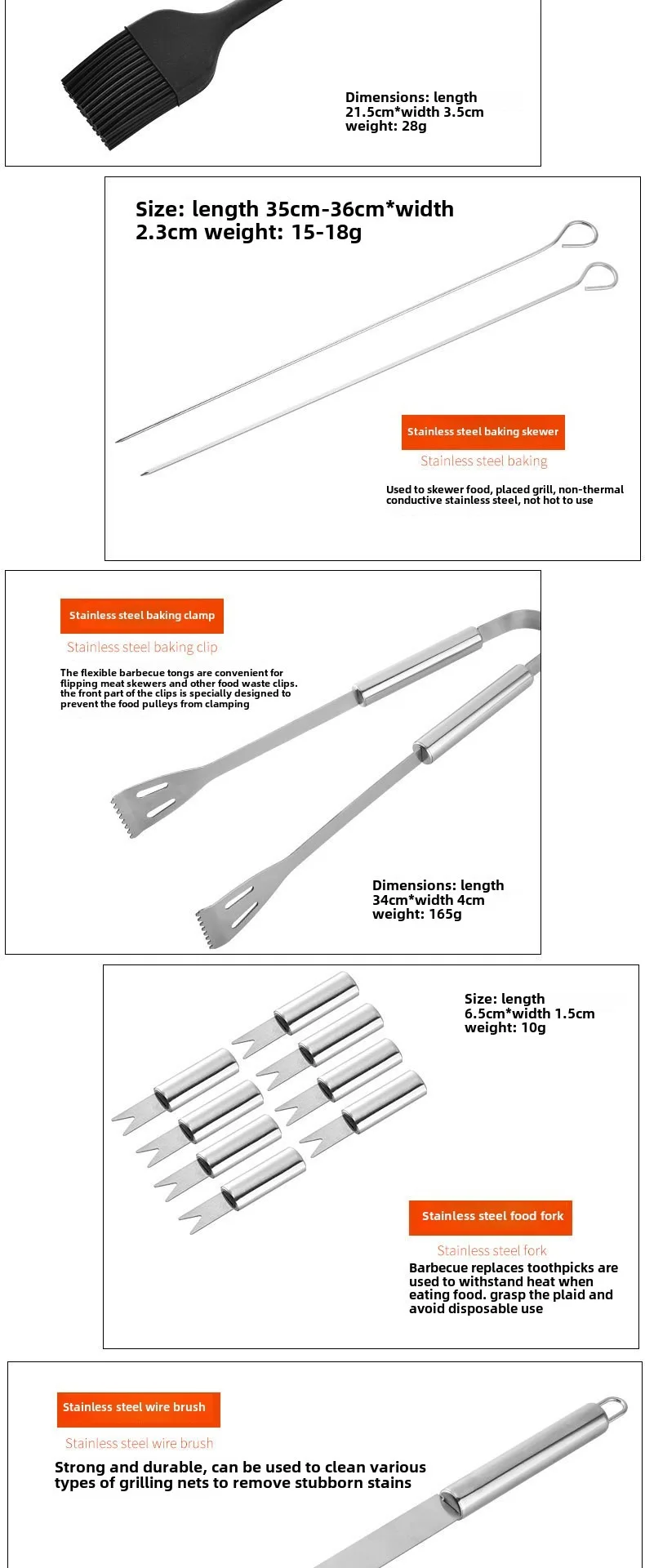 Dimensions: length 21.5cm*width 3.5cm weight: 28g

Size: length 35cm-36cm*width 2.3cm weight: 15-18g

Stainless steel baking skewer

Stainless steel baking

Used to skewer food, placed grill, non-thermal conductive stainless steel, not hot to use

Stainless steel baking clamp

Stainless steel baking clip

The flexible barbecue tongs are convenient for flipping meat skewers and other food waste clips. the front part of the clips is specially designed to prevent the food pulleys from clamping

Dimensions: length 34cm*width 4cm weight: 165g

Size: length 6.5cm*width 1.5cm weight: 10g

Stainless steel food fork

Stainless steel fork

Barbecue replaces toothpicks are used to withstand heat when eating food. grasp the plaid and avoid disposable use

Stainless steel wire brush

Stainless steel wire brush

Strong and durable, can be used to clean various types of grilling nets to remove stubborn stains