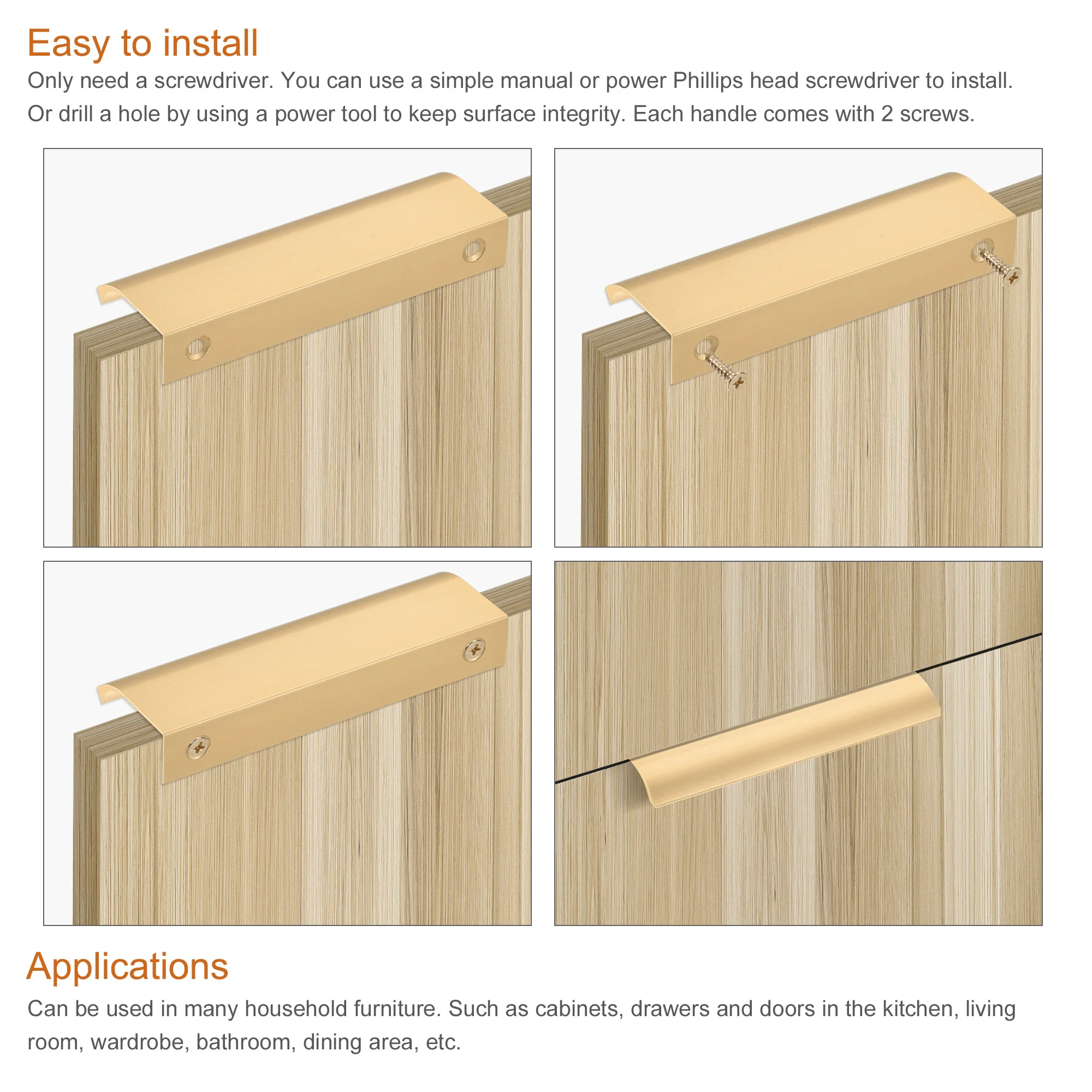 Easy to install

Only need a screwdriver. You can use a simple manual or power Phillips head screwdriver to install. Or drill a hole by using a power tool to keep surface integrity. Each handle comes with 2 screws.

Applications

Can be used in many household furniture. Such as cabinets, drawers and doors in the kitchen, living room, wardrobe, bathroom, dining area, etc.