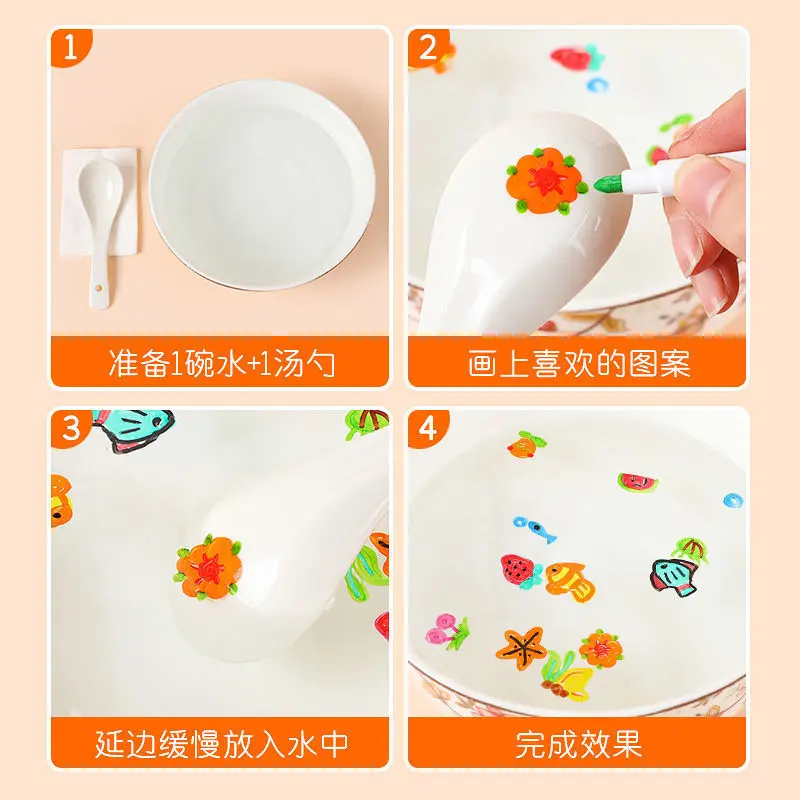 1
准备1碗水+1汤勺

2
画上喜欢的图案

3
延边缓慢放入水中

4
完成效果