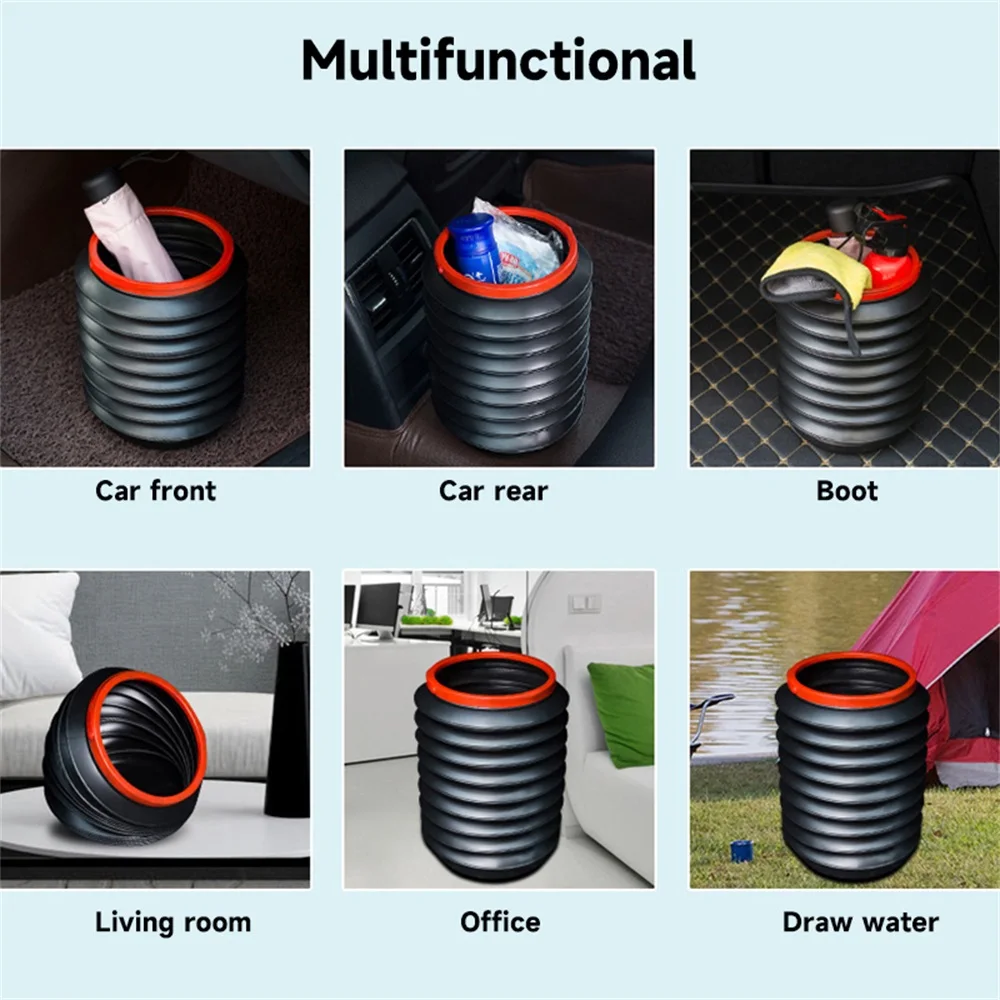 Multifunctional

Car front

Car rear

Boot

Living room

Office

Draw water