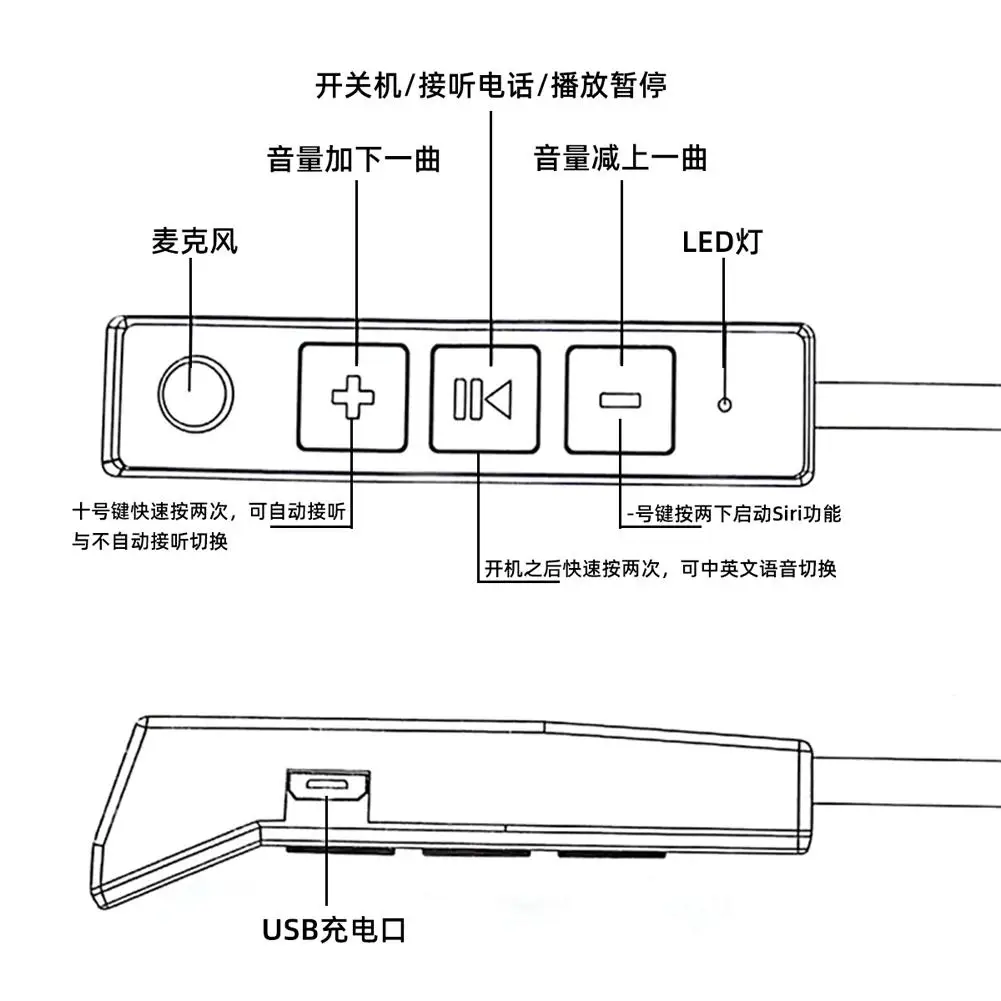 开关机/接听电话/播放暂停

音量加下一曲

音量减上一曲

麦克风

LED灯

十号键快速按两次，可自动接听与不自动接听切换

-号键按两下启动Siri功能

开机之后快速按两次，可中英文语音切换

USB充电口