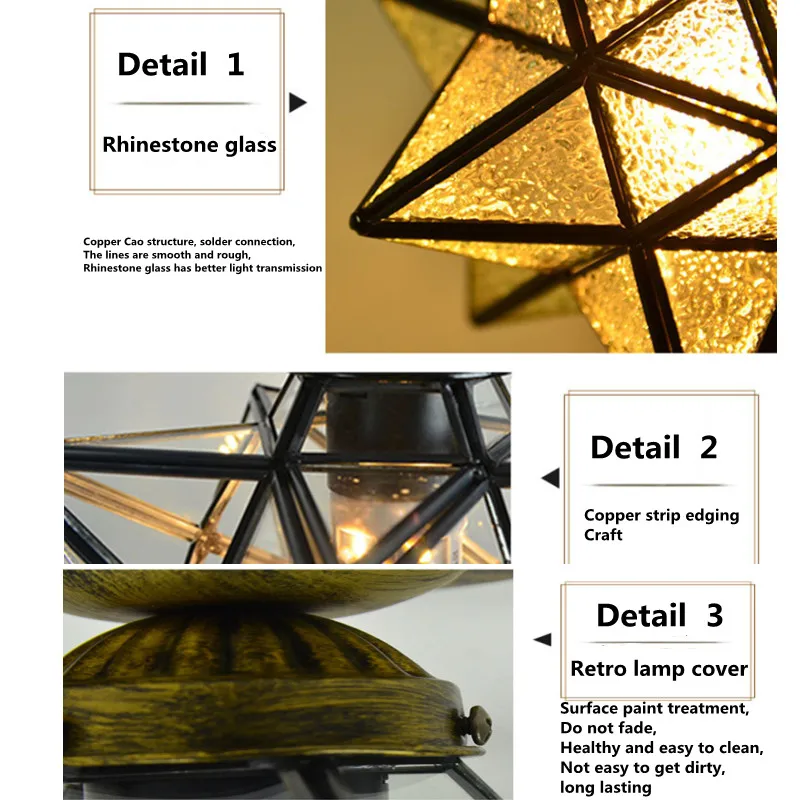 Detail 1

Rhinestone glass

Copper Cao structure, solder connection,
The lines are smooth and rough,
Rhinestone glass has better light transmission

Detail 2

Copper strip edging
Craft

Detail 3

Retro lamp cover

Surface paint treatment,
Do not fade,
Healthy and easy to clean,
Not easy to get dirty,
long lasting