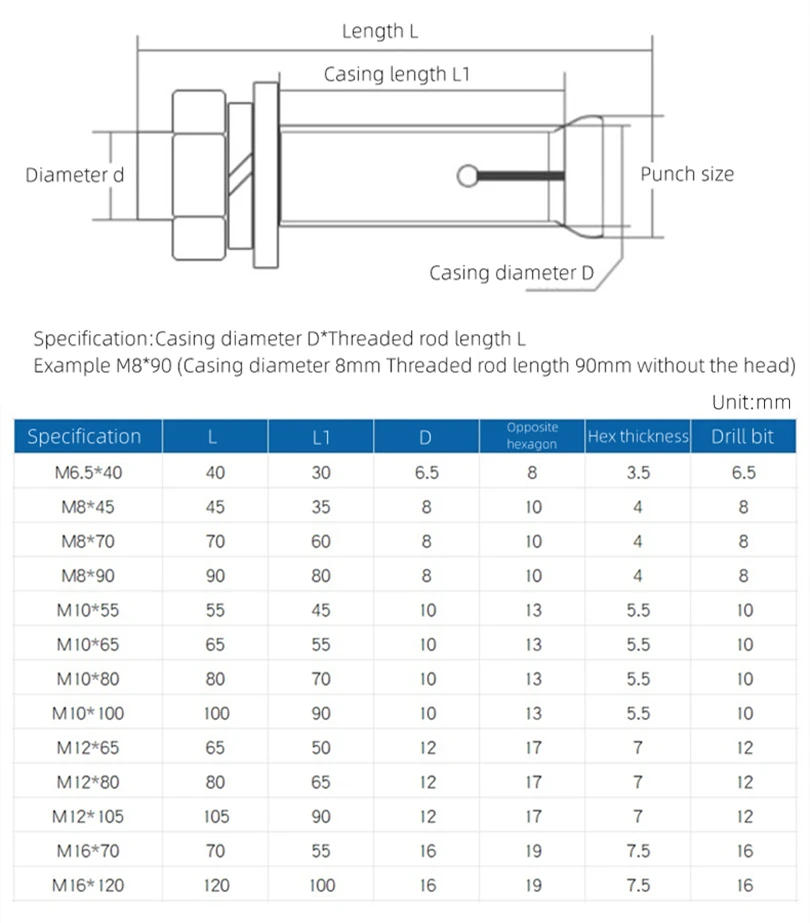 Length L

Casing length L1

Diameter d

Punch size

Casing diameter D

Specification:Casing diameter D*Threaded rod length L
Example M8*90 (Casing diameter 8mm Threaded rod length 90mm without the head)

Unit:mm

| Specification | L | L1 | D | Opposite hexagon | Hex thickness | Drill bit |
|---|---|---|---|---|---|---|
| M6.5*40 | 40 | 30 | 6.5 | 8 | 3.5 | 6.5 |
| M8*45 | 45 | 35 | 8 | 10 | 4 | 8 |
| M8*70 | 70 | 60 | 8 | 10 | 4 | 8 |
| M8*90 | 90 | 80 | 8 | 10 | 4 | 8 |
| M10*55 | 55 | 45 | 10 | 13 | 5.5 | 10 |
| M10*65 | 65 | 55 | 10 | 13 | 5.5 | 10 |
| M10*80 | 80 | 70 | 10 | 13 | 5.5 | 10 |
| M10*100 | 100 | 90 | 10 | 13 | 5.5 | 10 |
| M12*65 | 65 | 50 | 12 | 17 | 7 | 12 |
| M12*80 | 80 | 65 | 12 | 17 | 7 | 12 |
| M12*105 | 105 | 90 | 12 | 17 | 7 | 12 |
| M16*70 | 70 | 55 | 16 | 19 | 7.5 | 16 |
| M16*120 | 120 | 100 | 16 | 19 | 7.5 | 16 |