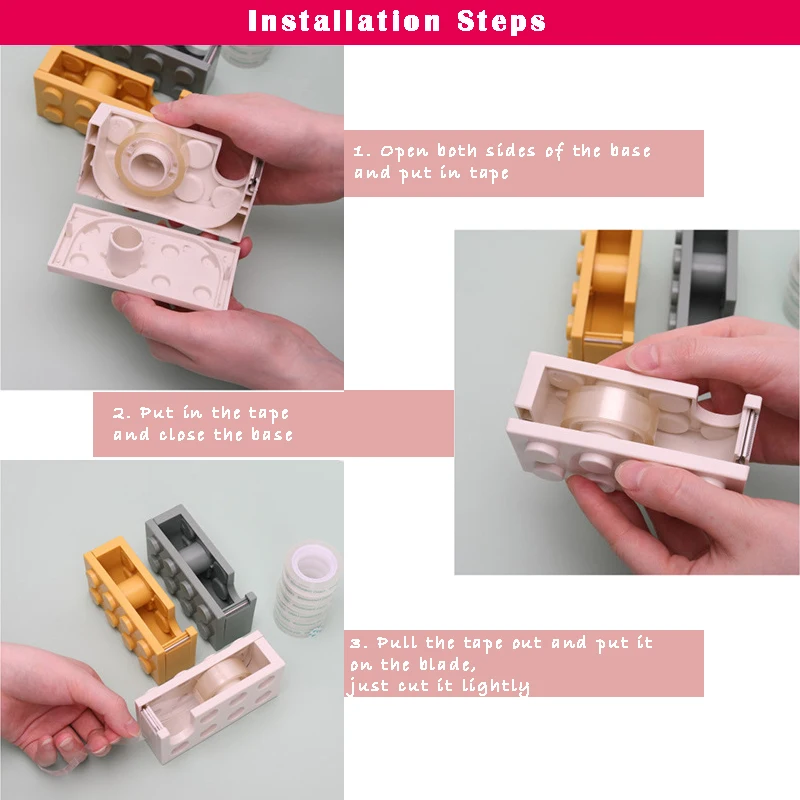 Installation Steps

1. Open both sides of the base and put in tape

2. Put in the tape and close the base

3. Pull the tape out and put it on the blade, just cut it lightly