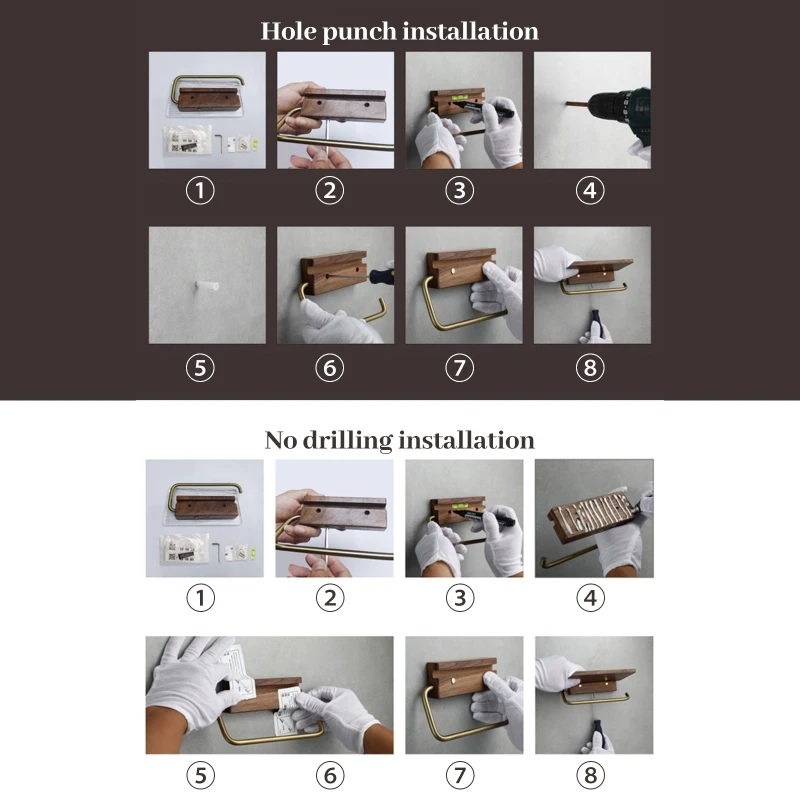 Hole punch installation

①
②
③
④

⑤
⑥
⑦
⑧

No drilling installation

①
②
③
④

⑤
⑥
⑦
⑧