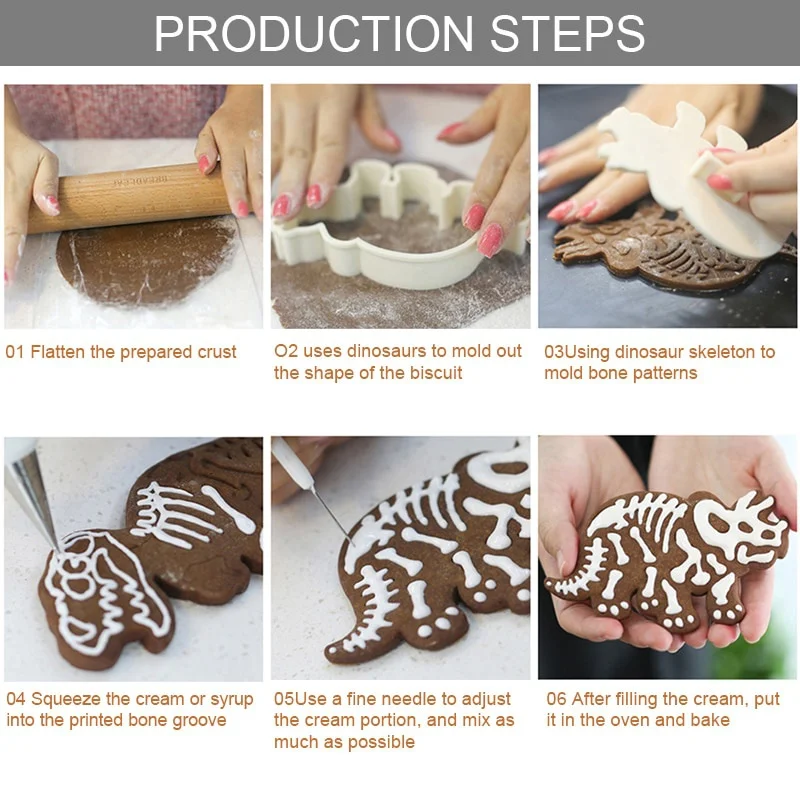 PRODUCTION STEPS

01 Flatten the prepared crust

O2 uses dinosaurs to mold out the shape of the biscuit

03Using dinosaur skeleton to mold bone patterns

04 Squeeze the cream or syrup into the printed bone groove

05Use a fine needle to adjust the cream portion, and mix as much as possible

06 After filling the cream, put it in the oven and bake